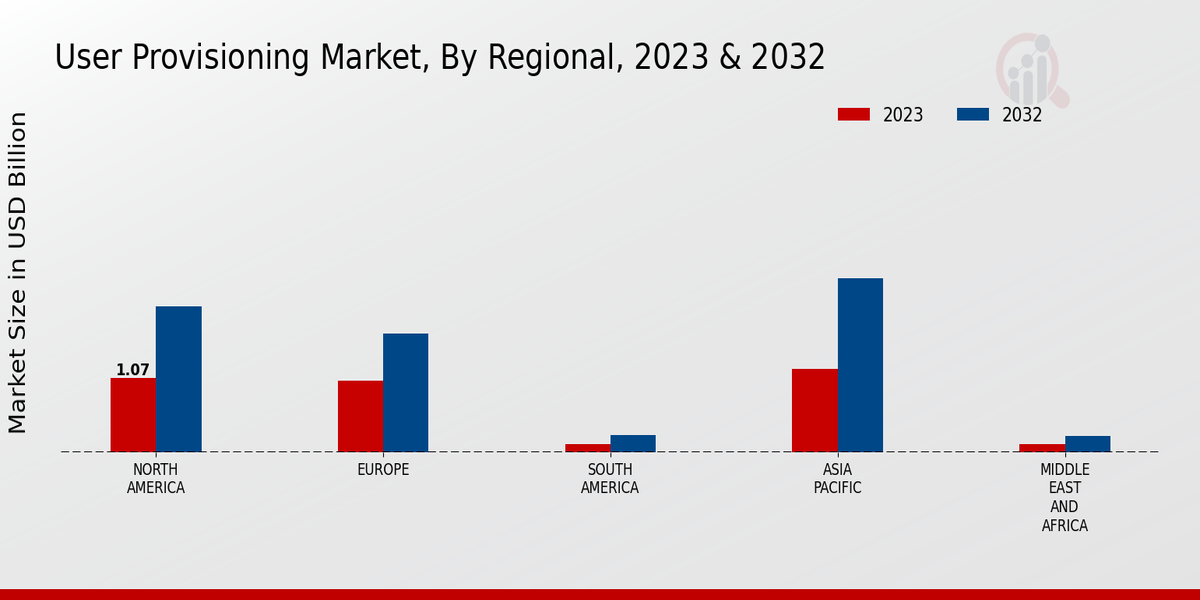 User Provisioning Market, By Regional, 2023 & 2032

2023
2032

Market Size in USD Billion

1.07

NORTH AMERICA

EUROPE

SOUTH AMERICA

ASIA PACIFIC

MIDDLE EAST AND AFRICA