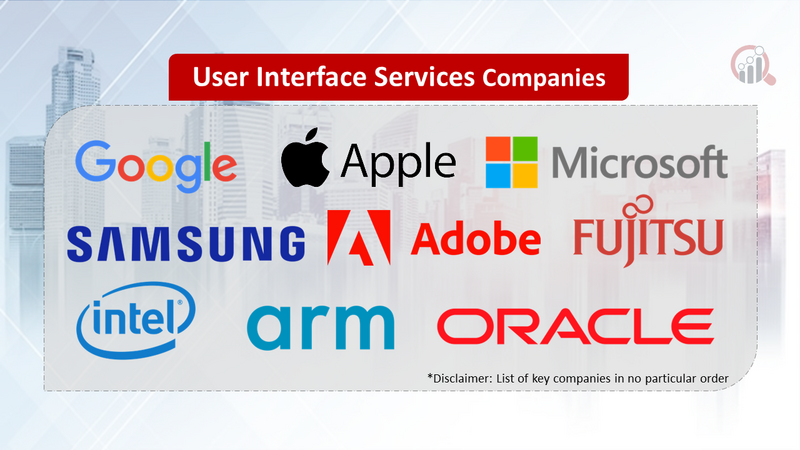 User Interface Services Companies

Google

Apple

Microsoft

SAMSUNG

Adobe

FUJITSU

intel

arm

ORACLE

*Disclaimer: List of key companies in no particular order