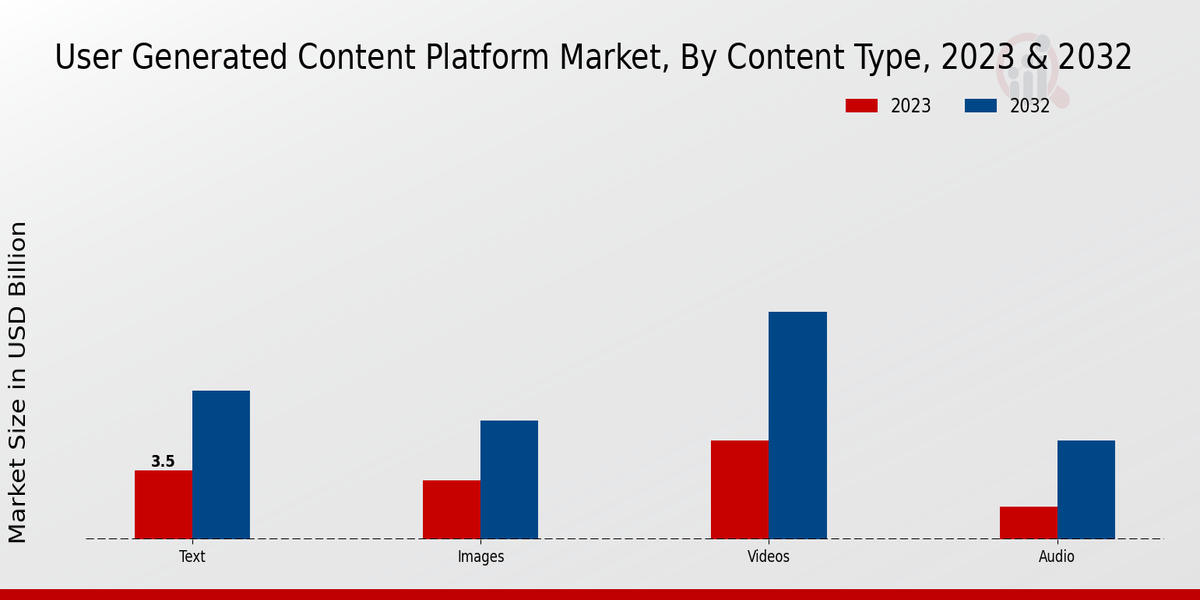 User Generated Content Platform Market, By Content Type, 2023 & 2032

2023
2032

Market Size in USD Billion

3.5

Text
Images
Videos
Audio