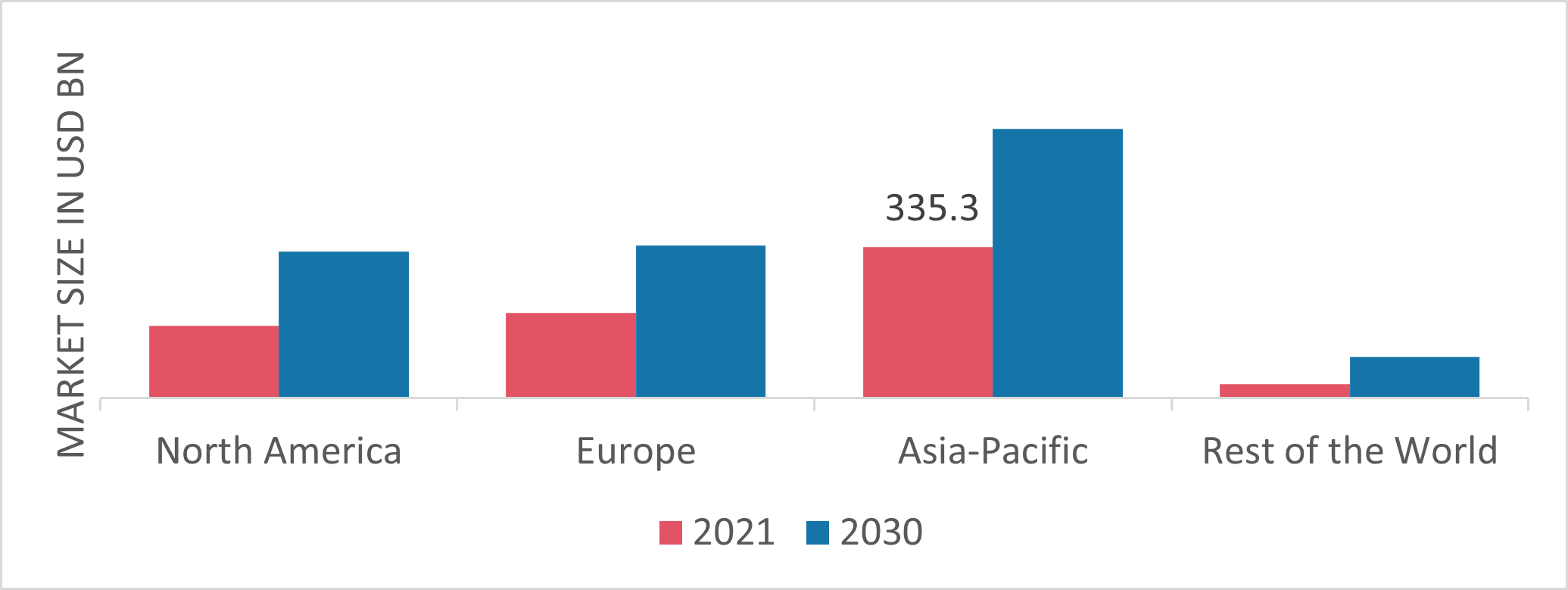 MARKET SIZE IN USD BN

335.3

North America
Europe
Asia-Pacific
Rest of the World

2021
2030