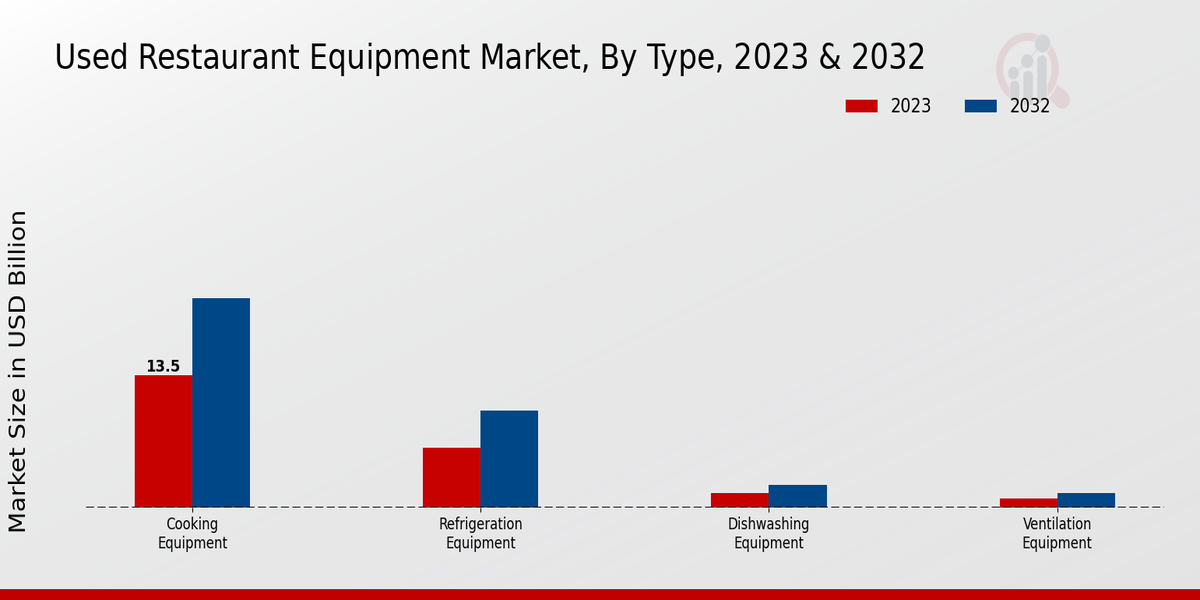 Used Restaurant Equipment Market, By Type, 2023 & 2032

2023
2032

Market Size in USD Billion

13.5

Cooking Equipment
Refrigeration Equipment
Dishwashing Equipment
Ventilation Equipment