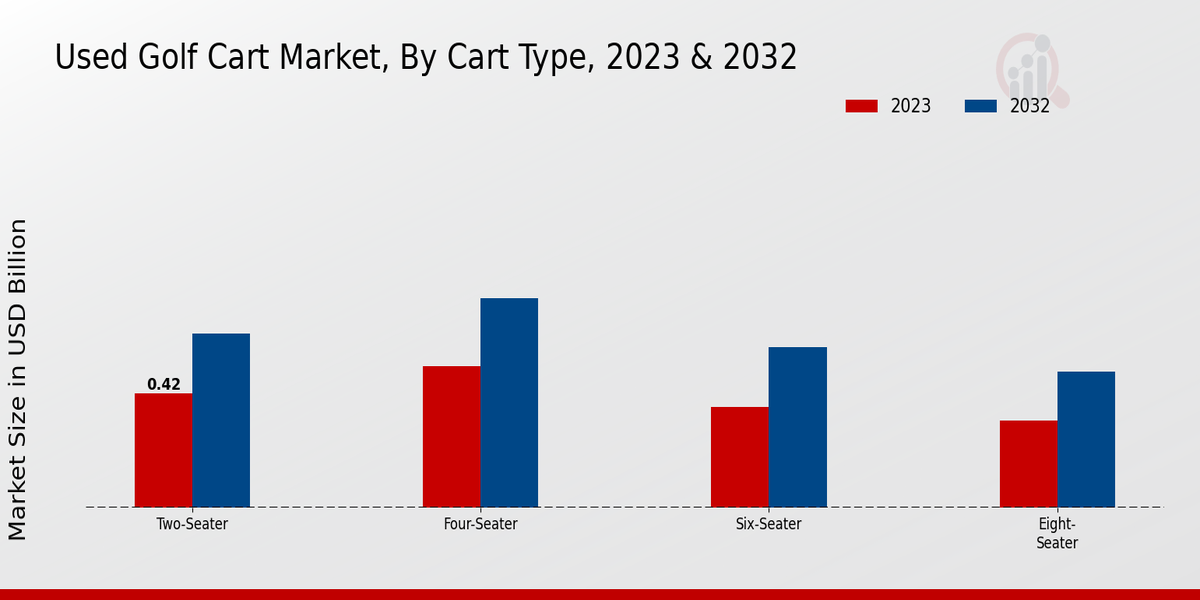 Used Golf Cart Market, By Cart Type, 2023 & 2032

2023
2032

Market Size in USD Billion

0.42

Two-Seater
Four-Seater
Six-Seater
Eight-Seater