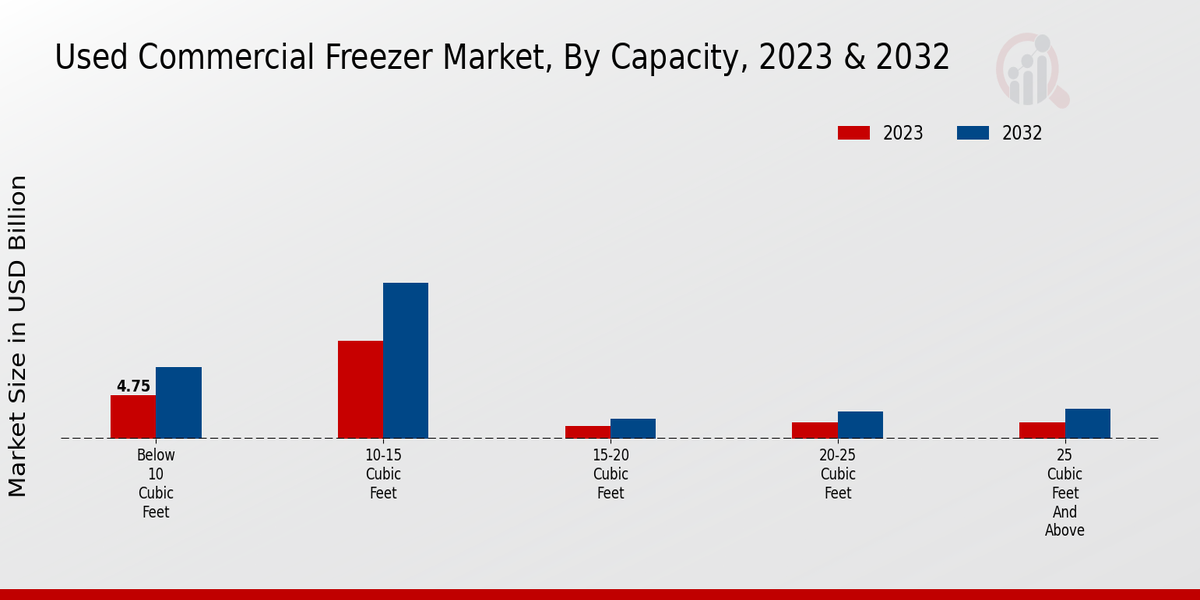 Used Commercial Freezer Market, By Capacity, 2023 & 2032

2023
2032

Market Size in USD Billion

4.75

Below 10 Cubic Feet

10-15 Cubic Feet

15-20 Cubic Feet

20-25 Cubic Feet

25 Cubic Feet And Above