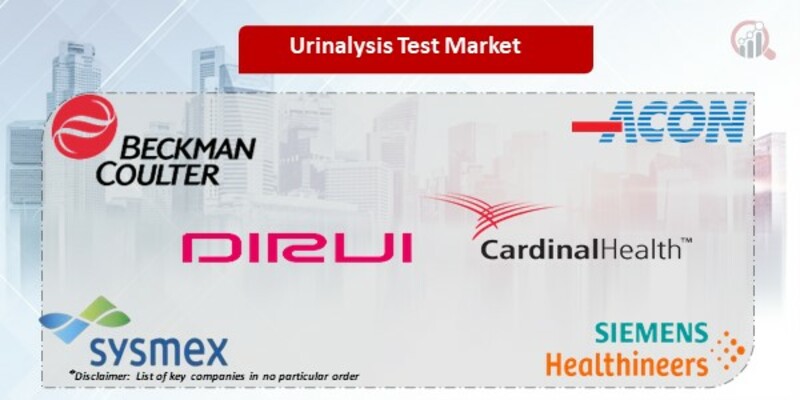 Urinalysis Test Market

BECKMAN COULTER

ACON

DIRUI

CardinalHealth™

sysmex

SIEMENS Healthineers

*Disclaimer: List of key companies in no particular order