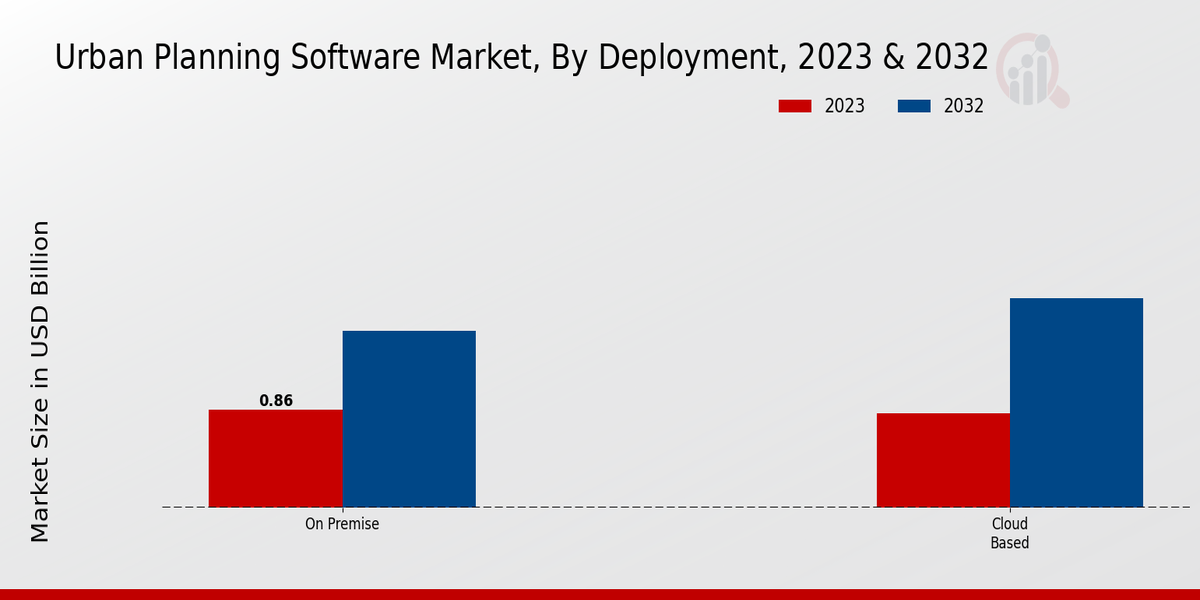 Urban Planning Software Market, By Deployment, 2023 & 2032

2023
2032

Market Size in USD Billion

0.86

On Premise

Cloud Based