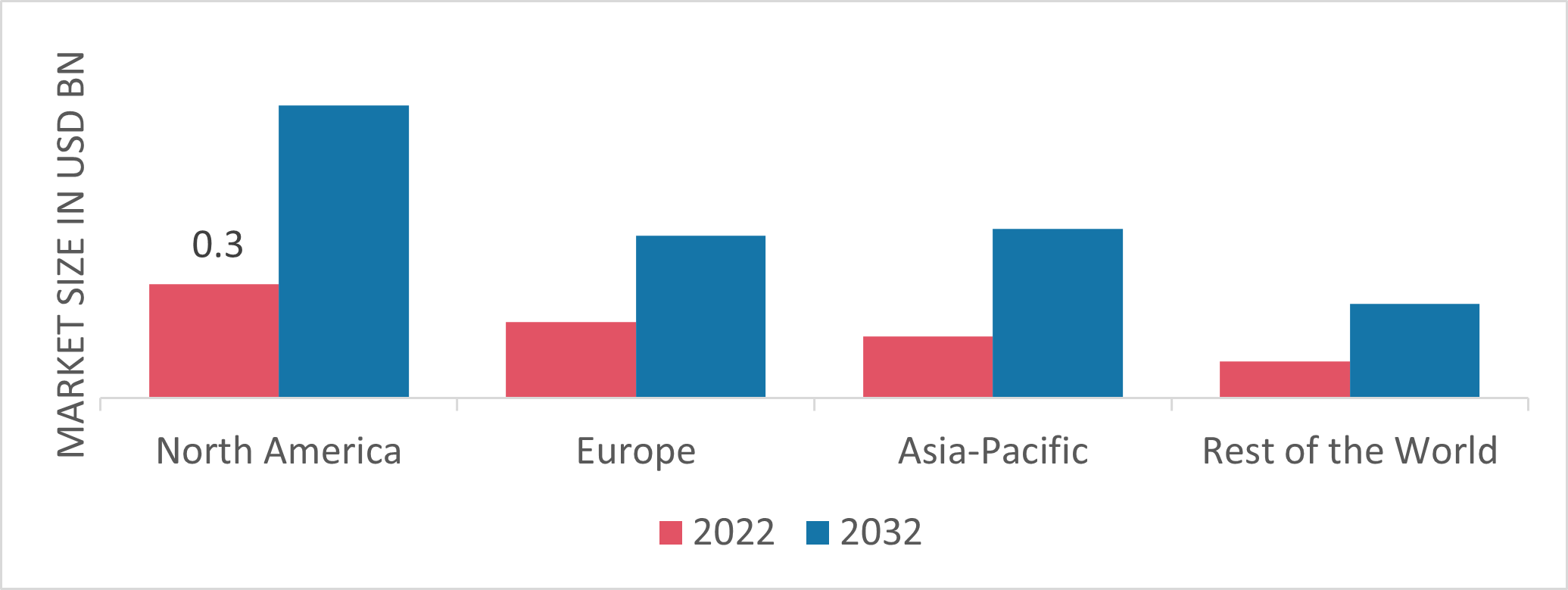 MARKET SIZE IN USD BN

0.3

North America

Europe

Asia-Pacific

Rest of the World

2022 2032