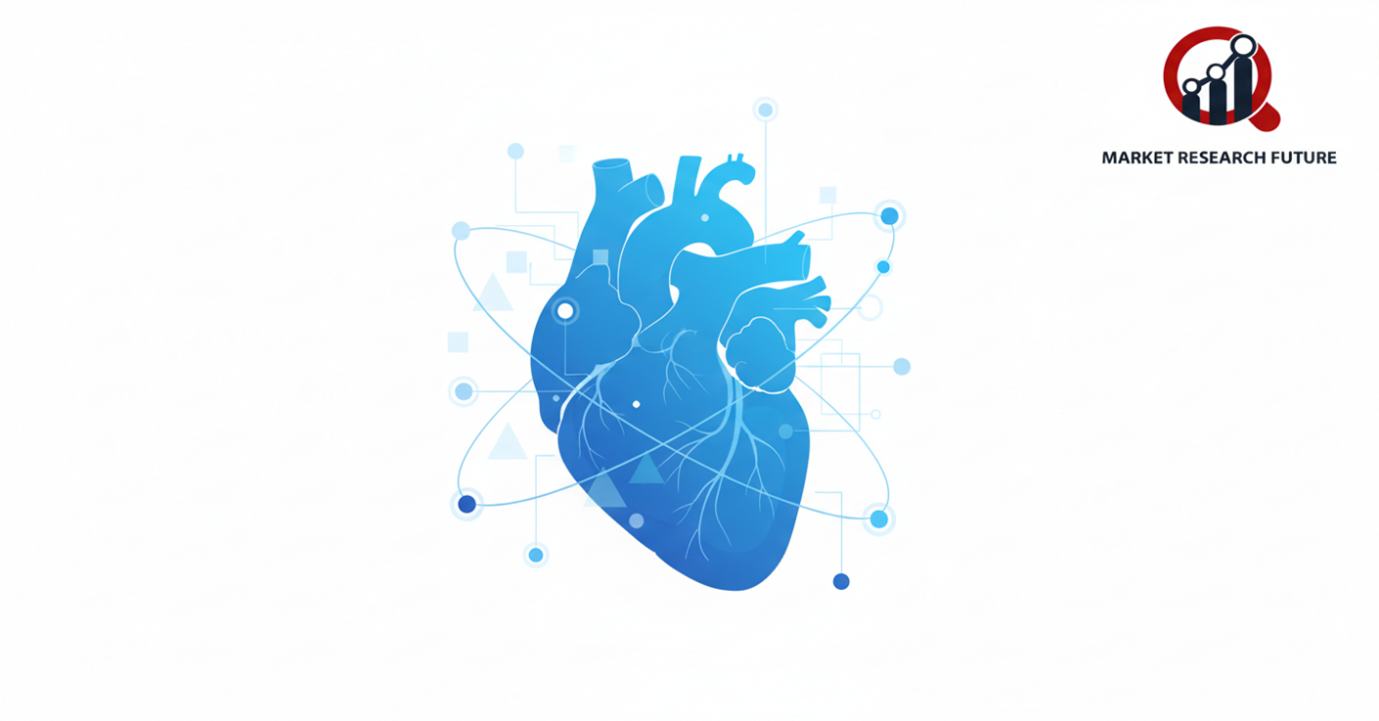 MARKET RESEARCH FUTURE