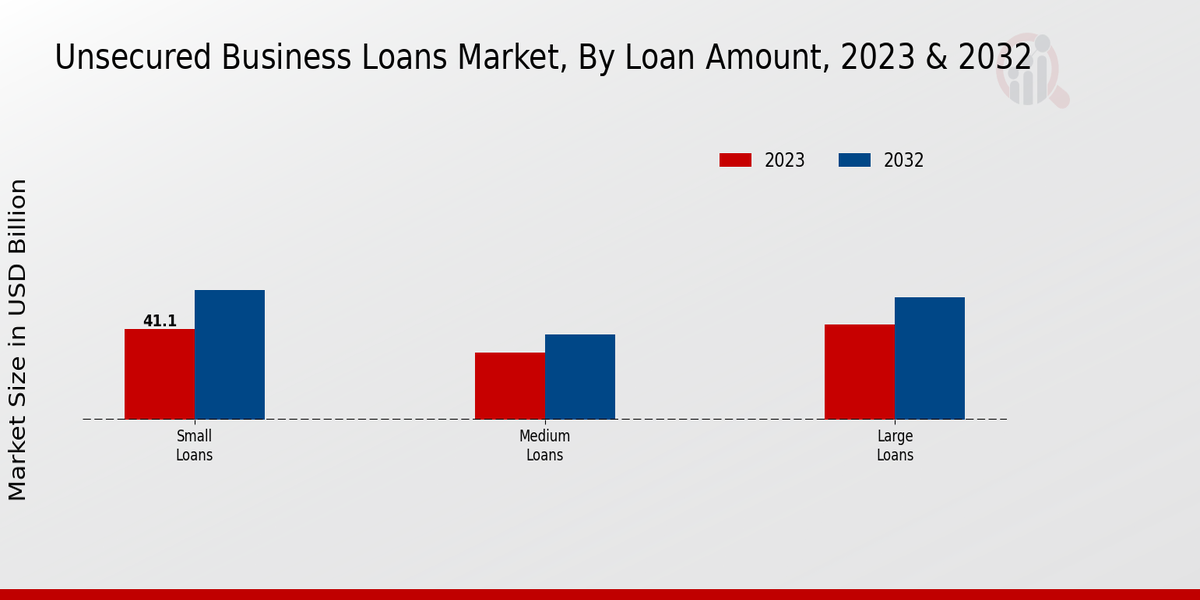 Unsecured Business Loans Market, By Loan Amount, 2023 & 2032

2023 2032

Market Size in USD Billion

41.1

Small Loans

Medium Loans

Large Loans