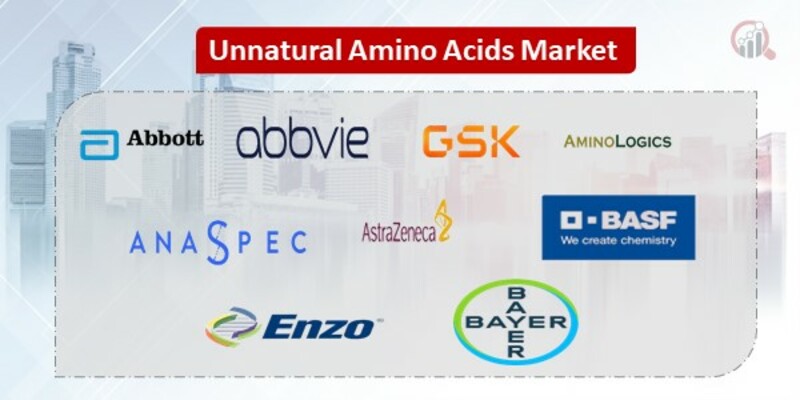 Unnatural Amino Acids Market

Abbott

abbvie

GSK

AMINOLOGICS

ANASPEC

AstraZeneca

BASF
We create chemistry

Enzo

BAYER
BAYER