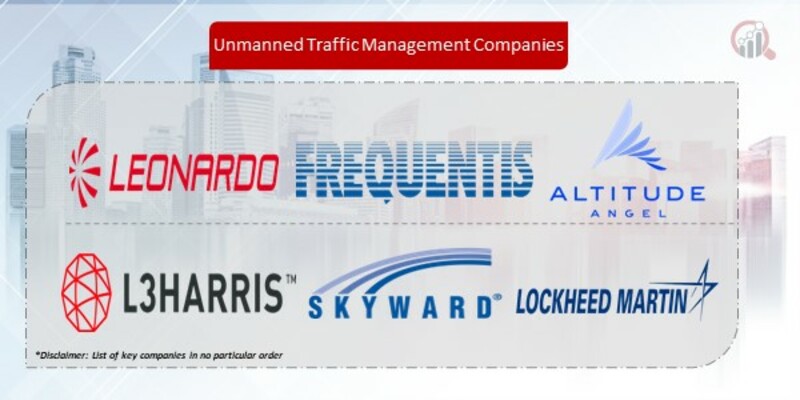 Unmanned Traffic Management Companies

LEONARDO

FREQUENTIS

ALTITUDE ANGEL

L3HARRIS™

SKYWARD®

LOCKHEED MARTIN

*Disclaimer: List of key companies in no particular order