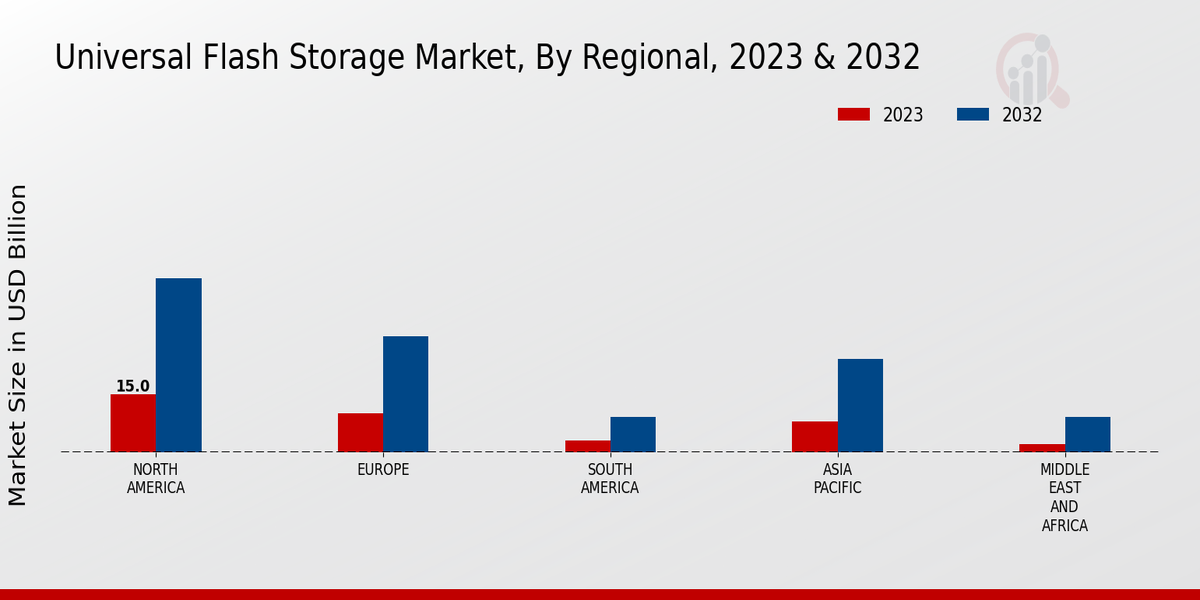 Universal Flash Storage Market, By Regional, 2023 & 2032

2023
2032

Market Size in USD Billion

15.0

NORTH AMERICA
EUROPE
SOUTH AMERICA
ASIA PACIFIC
MIDDLE EAST AND AFRICA