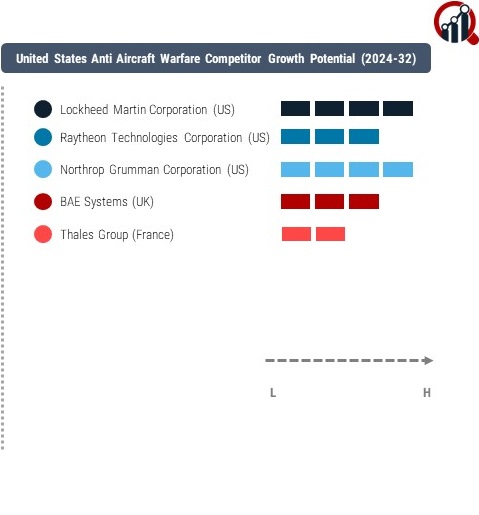 United States Anti Aircraft Warfare Competitor Growth Potential (2024-32)

Lockheed Martin Corporation (US)

Raytheon Technologies Corporation (US)

Northrop Grumman Corporation (US)

BAE Systems (UK)

Thales Group (France)

L

H