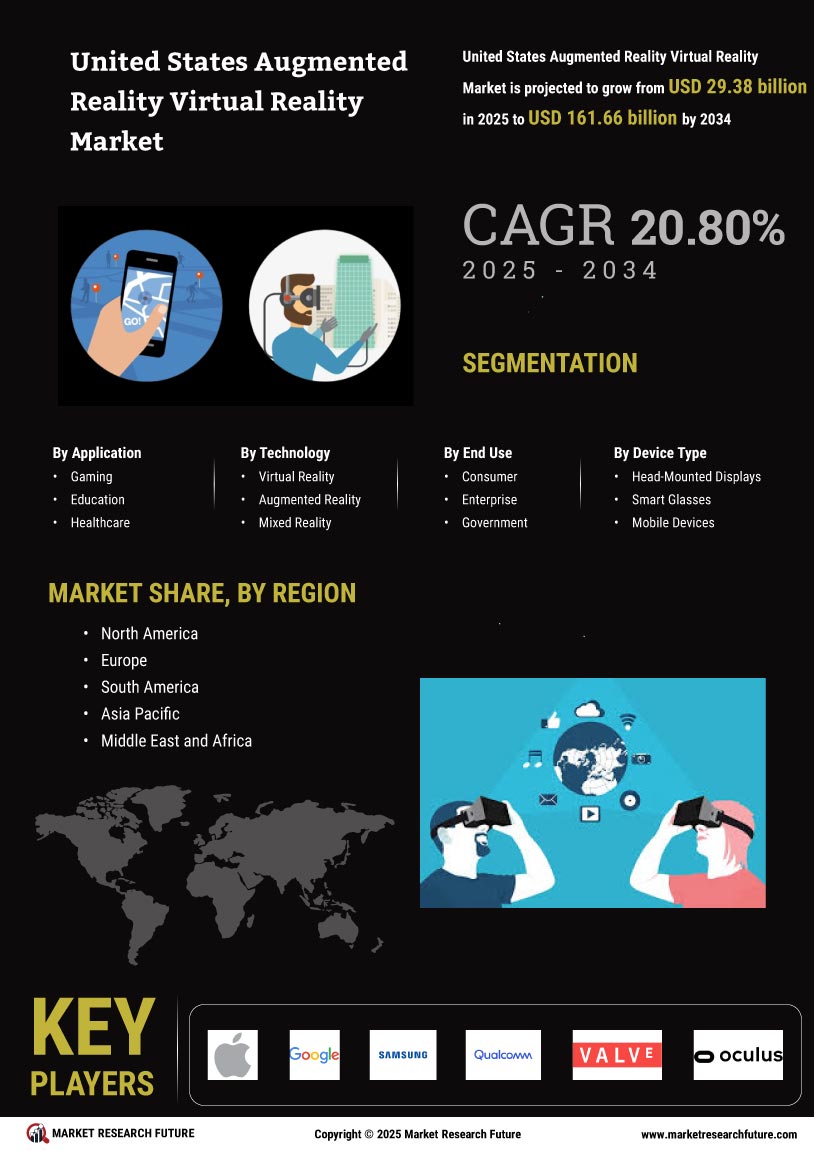 United States Augmented Reality Virtual Reality Market

United States Augmented Reality Virtual Reality Market is projected to grow from USD 29.38 billion in 2025 to USD 161.66 billion by 2034

GO!

CAGR 20.80%
2025 - 2034

SEGMENTATION

By Application
• Gaming
• Education
• Healthcare

By Technology
• Virtual Reality
• Augmented Reality
• Mixed Reality

By End Use
• Consumer
• Enterprise
• Government

By Device Type
• Head-Mounted Displays
• Smart Glasses
• Mobile Devices

MARKET SHARE, BY REGION
• North America
• Europe
• South America
• Asia Pacific
• Middle East and Africa

KEY PLAYERS

Google
SAMSUNG
Qualcomm
VALVE
oculus

MARKET RESEARCH FUTURE
Copyright © 2025 Market Research Future
www.marketresearchfuture.com