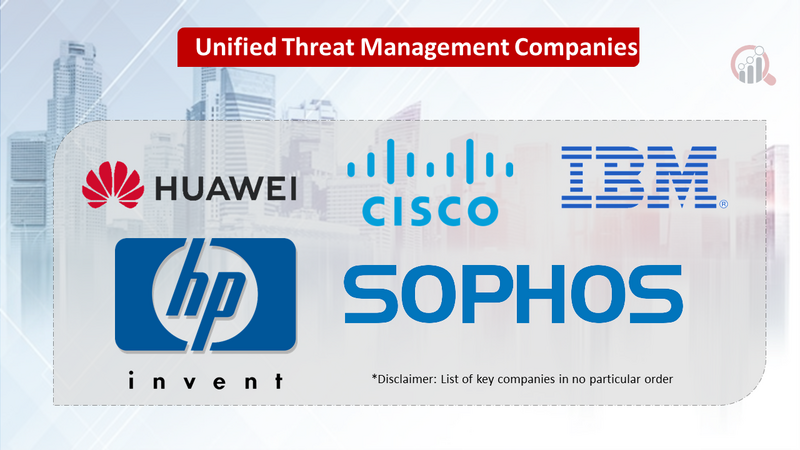 Unified Threat Management Companies

HUAWEI

CISCO

IBM®

hp

invent

SOPHOS

*Disclaimer: List of key companies in no particular order