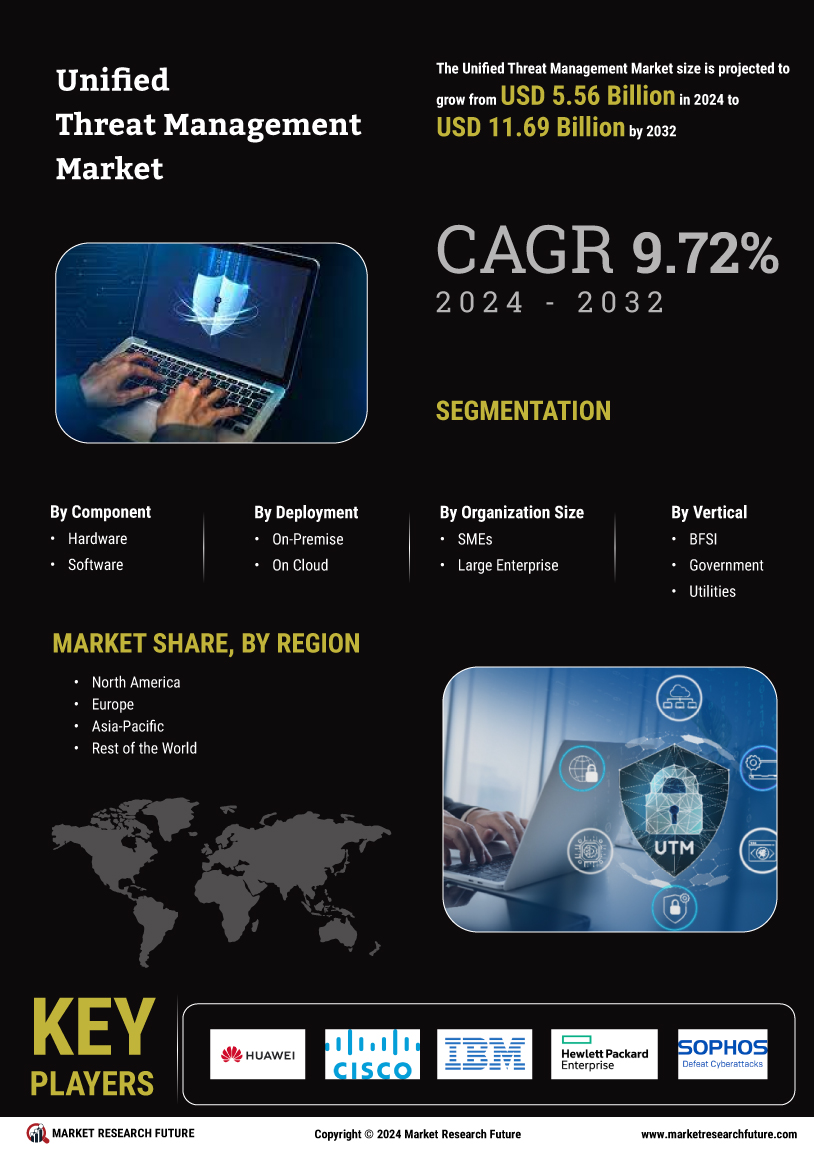 Unified Threat Management Market

The Unified Threat Management Market size is projected to grow from USD 5.56 Billion in 2024 to USD 11.69 Billion by 2032

CAGR 9.72%
2024 - 2032

SEGMENTATION

By Component
• Hardware
• Software

By Deployment
• On-Premise
• On Cloud

By Organization Size
• SMEs
• Large Enterprise

By Vertical
• BFSI
• Government
• Utilities

MARKET SHARE, BY REGION
• North America
• Europe
• Asia-Pacific
• Rest of the World

UTM

KEY PLAYERS

HUAWEI
CISCO
IBM
Hewlett Packard Enterprise
SOPHOS Defeat Cyberattacks

MARKET RESEARCH FUTURE
Copyright © 2024 Market Research Future
www.marketresearchfuture.com