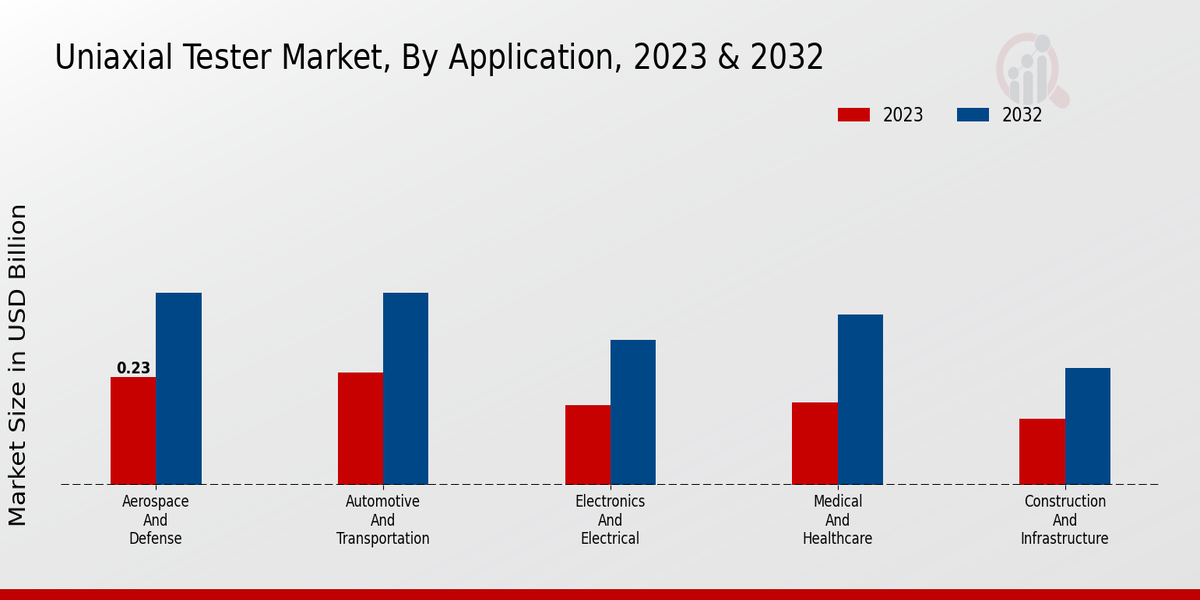 Uniaxial Tester Market, By Application, 2023 & 2032

2023
2032

Market Size in USD Billion

0.23

Aerospace And Defense
Automotive And Transportation
Electronics And Electrical
Medical And Healthcare
Construction And Infrastructure