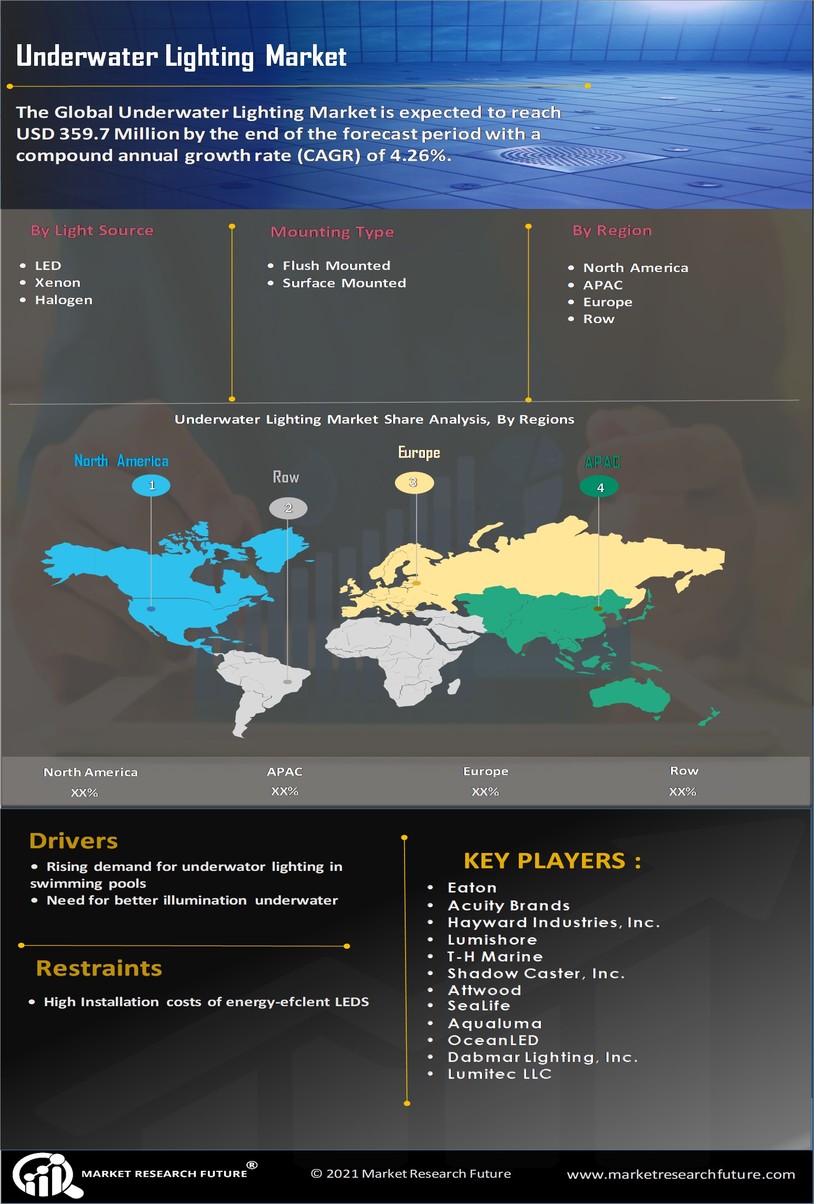 Underwater Lighting Market

The Global Underwater Lighting Market is expected to reach USD 359.7 Million by the end of the forecast period with a compound annual growth rate (CAGR) of 4.26%.

By Light Source
- LED
- Xenon
- Halogen

Mounting Type
- Flush Mounted
- Surface Mounted

By Region
- North America
- APAC
- Europe
- Row

Underwater Lighting Market Share Analysis, By Regions

North America
1
Row
2
Europe
3
APAC
4

| North America | APAC | Europe | Row |
|---|---|---|---|
| XX% | XX% | XX% | XX% |

Drivers
- Rising demand for underwator lighting in swimming pools
- Need for better illumination underwater

Restraints
- High Installation costs of energy-efclent LEDS

KEY PLAYERS :
- Eaton
- Acuity Brands
- Hayward Industries, Inc.
- Lumishore
- T-H Marine
- Shadow Caster, Inc.
- Attwood
- SeaLife
- Aqualuma
- OceanLED
- Dabmar Lighting, Inc.
- Lumitec LLC

MARKET RESEARCH FUTURE®
© 2021 Market Research Future
www.marketresearchfuture.com