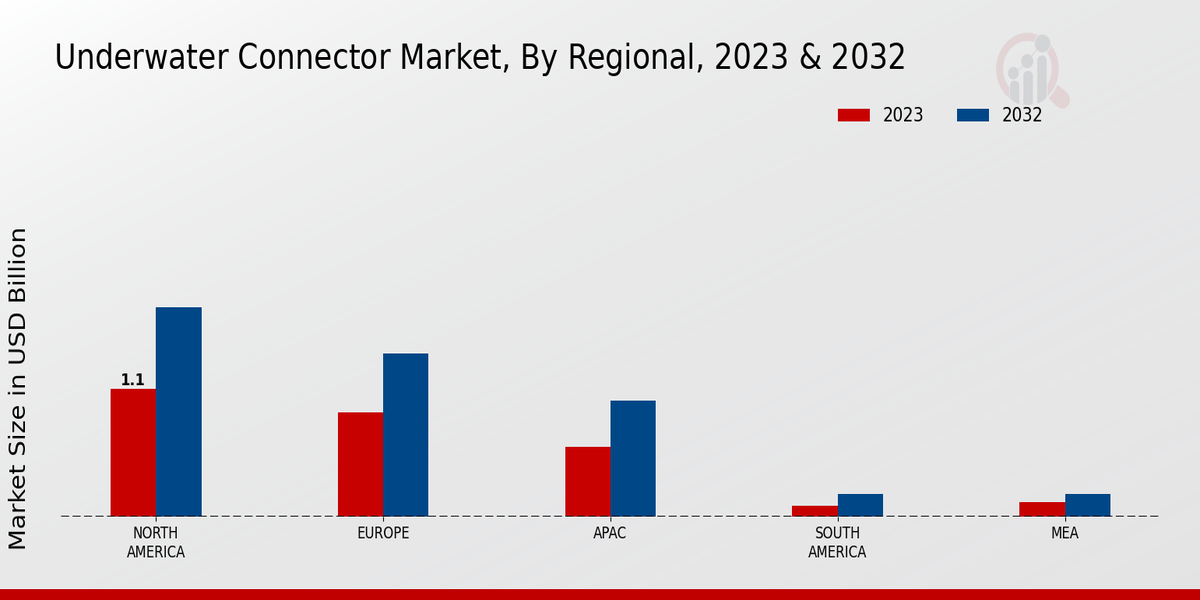 Underwater Connector Market, By Regional, 2023 & 2032

2023
2032

Market Size in USD Billion

1.1

NORTH AMERICA
EUROPE
APAC
SOUTH AMERICA
MEA