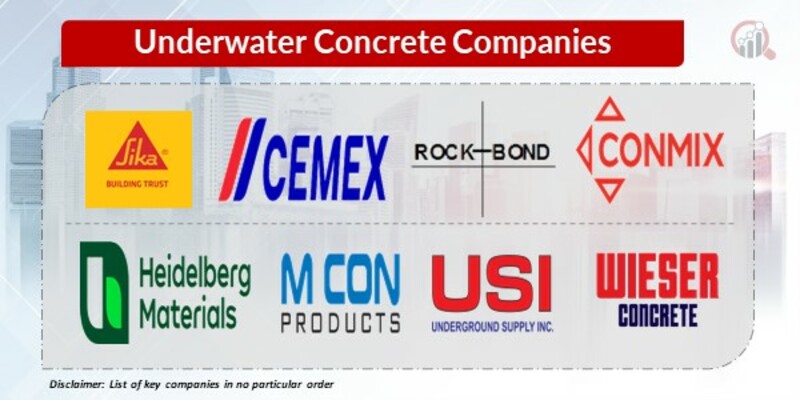 Underwater Concrete Companies

Sika
BUILDING TRUST

CEMEX

ROCK BOND

CONMIX

Heidelberg Materials

M CON PRODUCTS

USI
UNDERGROUND SUPPLY INC.

WIESER CONCRETE

Disclaimer: List of key companies in no particular order