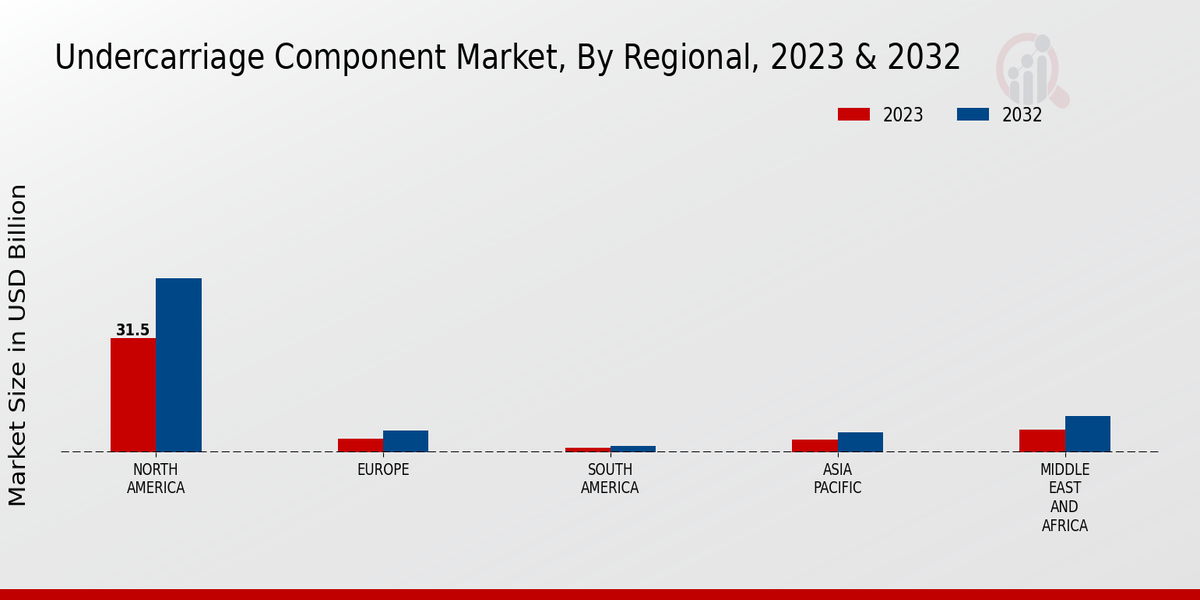 Undercarriage Component Market, By Regional, 2023 & 2032

2023
2032

Market Size in USD Billion

31.5

NORTH AMERICA
EUROPE
SOUTH AMERICA
ASIA PACIFIC
MIDDLE EAST AND AFRICA