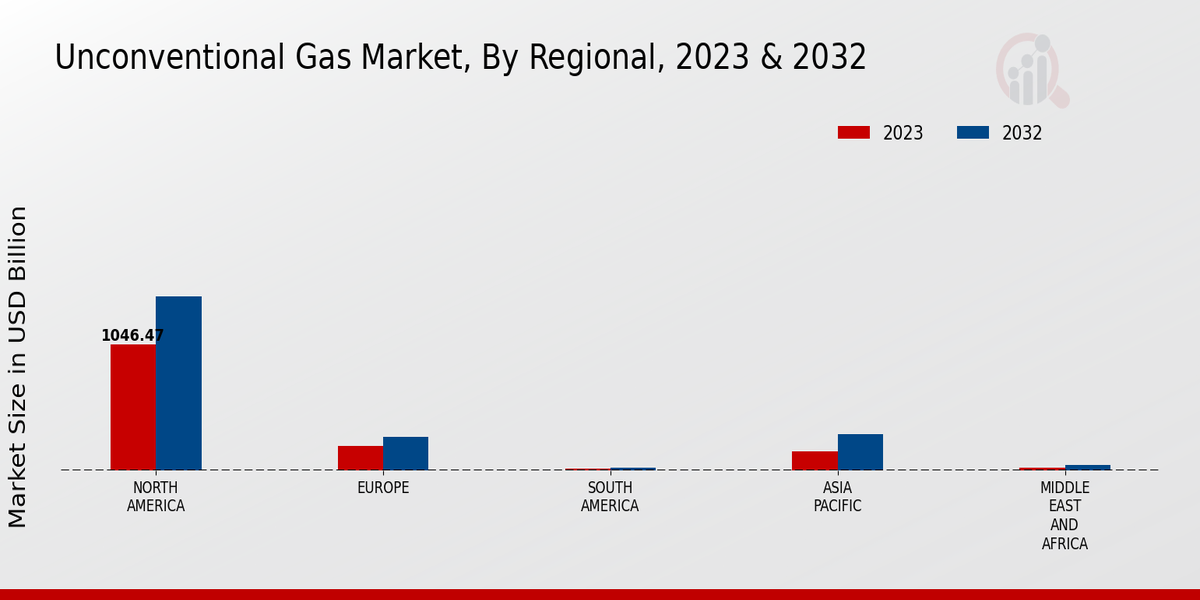 Unconventional Gas Market, By Regional, 2023 & 2032

2023
2032

Market Size in USD Billion

1046.47

NORTH AMERICA
EUROPE
SOUTH AMERICA
ASIA PACIFIC
MIDDLE EAST AND AFRICA