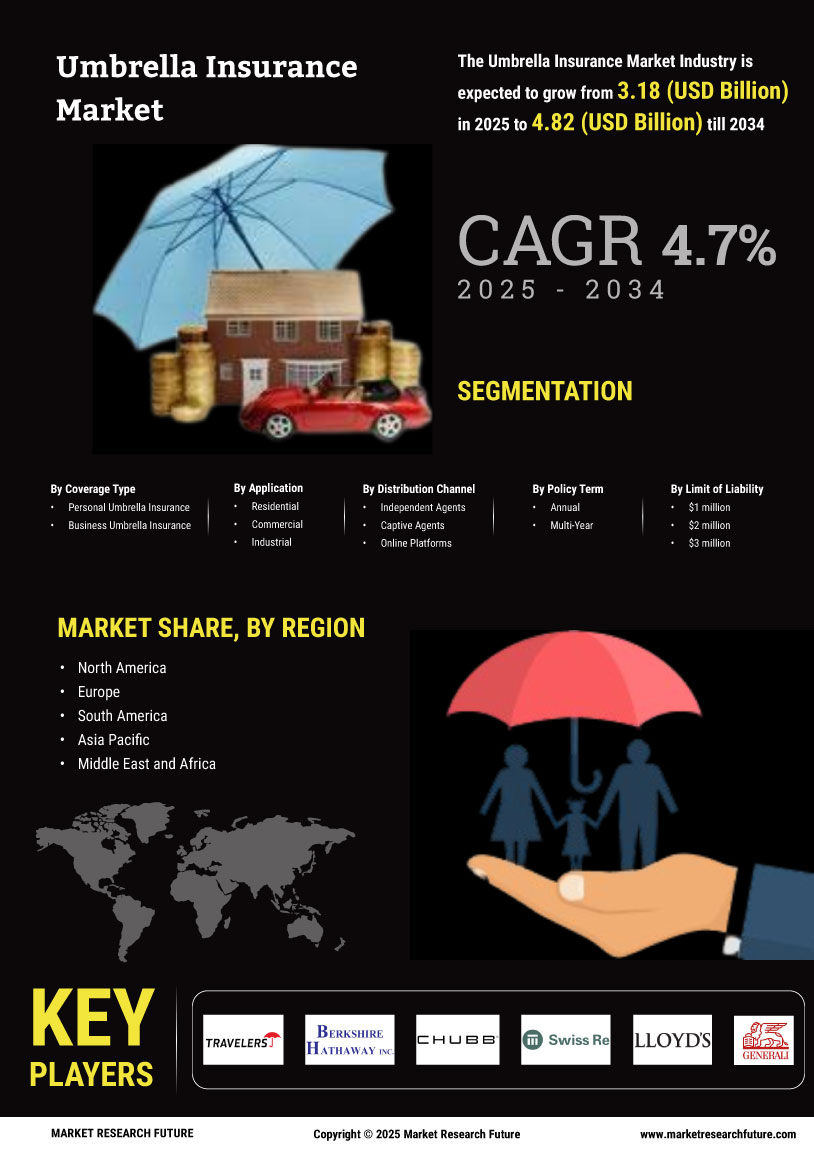 Umbrella Insurance Market

The Umbrella Insurance Market Industry is expected to grow from 3.18 (USD Billion) in 2025 to 4.82 (USD Billion) till 2034

CAGR 4.7%
2025 - 2034

SEGMENTATION

By Coverage Type
- Personal Umbrella Insurance
- Business Umbrella Insurance

By Application
- Residential
- Commercial
- Industrial

By Distribution Channel
- Independent Agents
- Captive Agents
- Online Platforms

By Policy Term
- Annual
- Multi-Year

By Limit of Liability
- $1 million
- $2 million
- $3 million

MARKET SHARE, BY REGION
- North America
- Europe
- South America
- Asia Pacific
- Middle East and Africa

KEY PLAYERS

TRAVELERS
BERKSHIRE HATHAWAY INC.
CHUBB
Swiss Re
LLOYD'S
GENERALI

MARKET RESEARCH FUTURE
Copyright © 2025 Market Research Future
www.marketresearchfuture.com