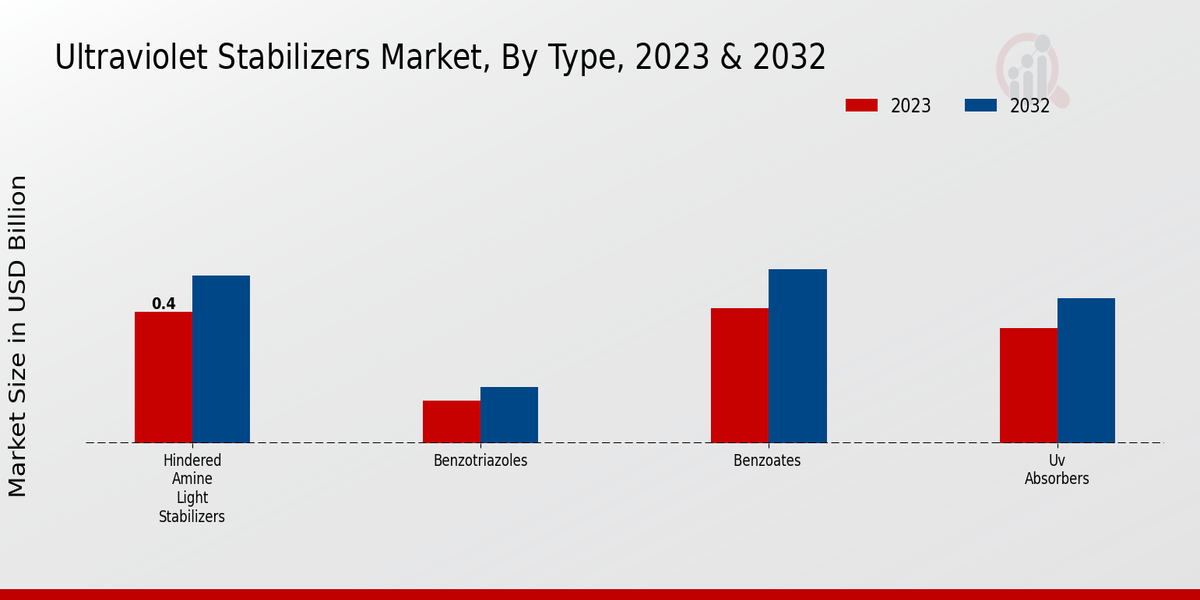 Ultraviolet Stabilizers Market, By Type, 2023 & 2032

2023
2032

Market Size in USD Billion

0.4

Hindered Amine Light Stabilizers

Benzotriazoles

Benzoates

Uv Absorbers