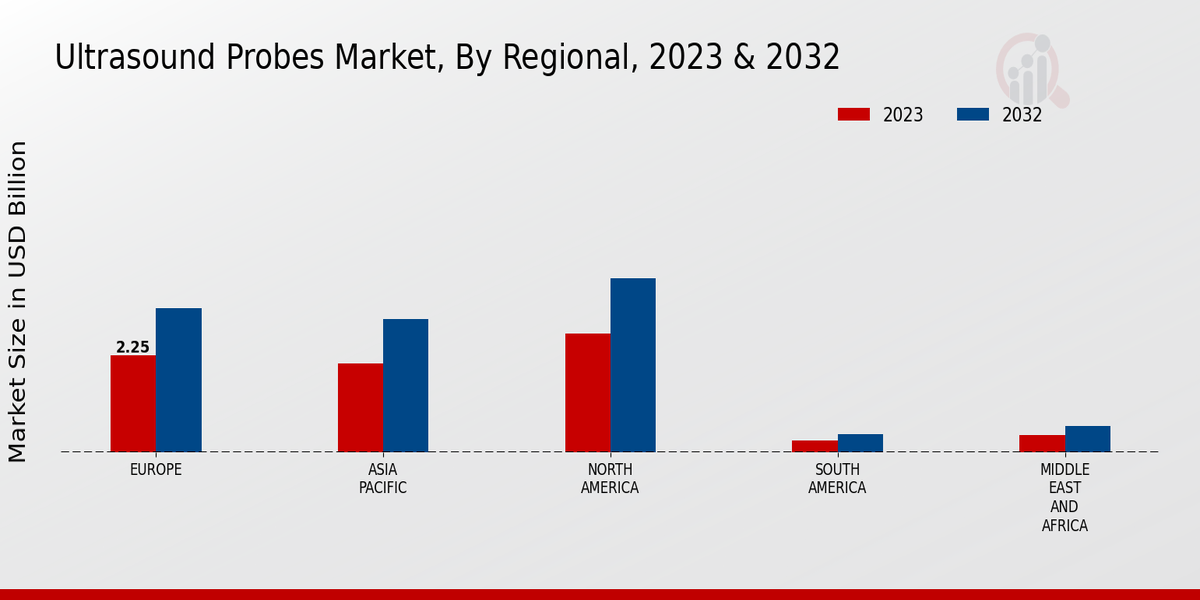 Ultrasound Probes Market, By Regional, 2023 & 2032

2023
2032

Market Size in USD Billion

2.25

EUROPE
ASIA PACIFIC
NORTH AMERICA
SOUTH AMERICA
MIDDLE EAST AND AFRICA