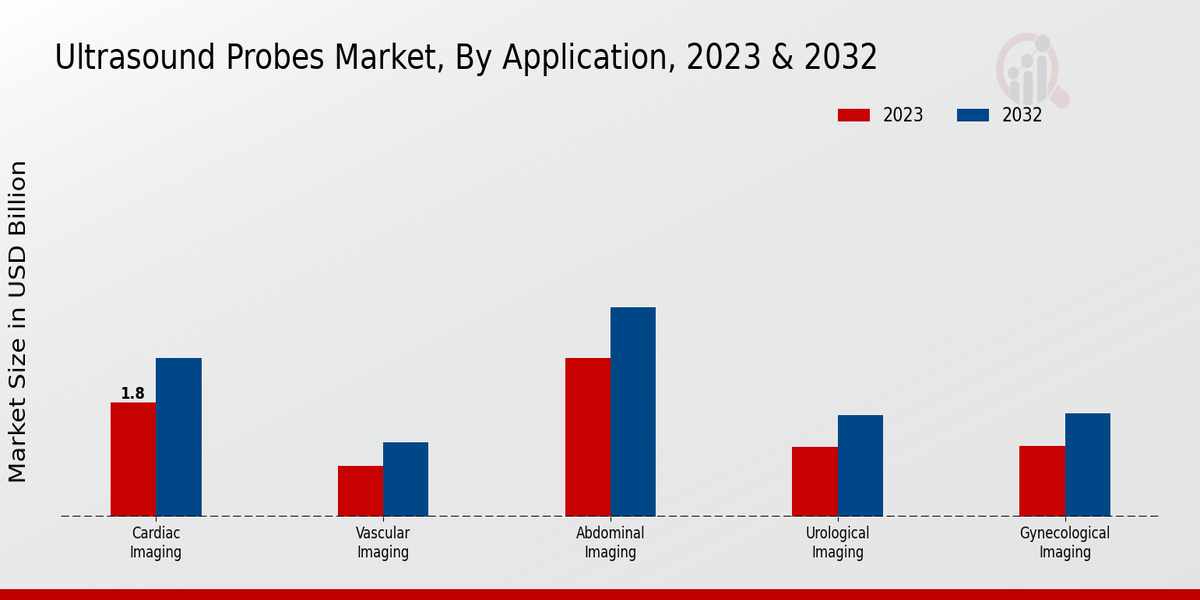 Ultrasound Probes Market, By Application, 2023 & 2032

2023
2032

Market Size in USD Billion

1.8

Cardiac Imaging
Vascular Imaging
Abdominal Imaging
Urological Imaging
Gynecological Imaging