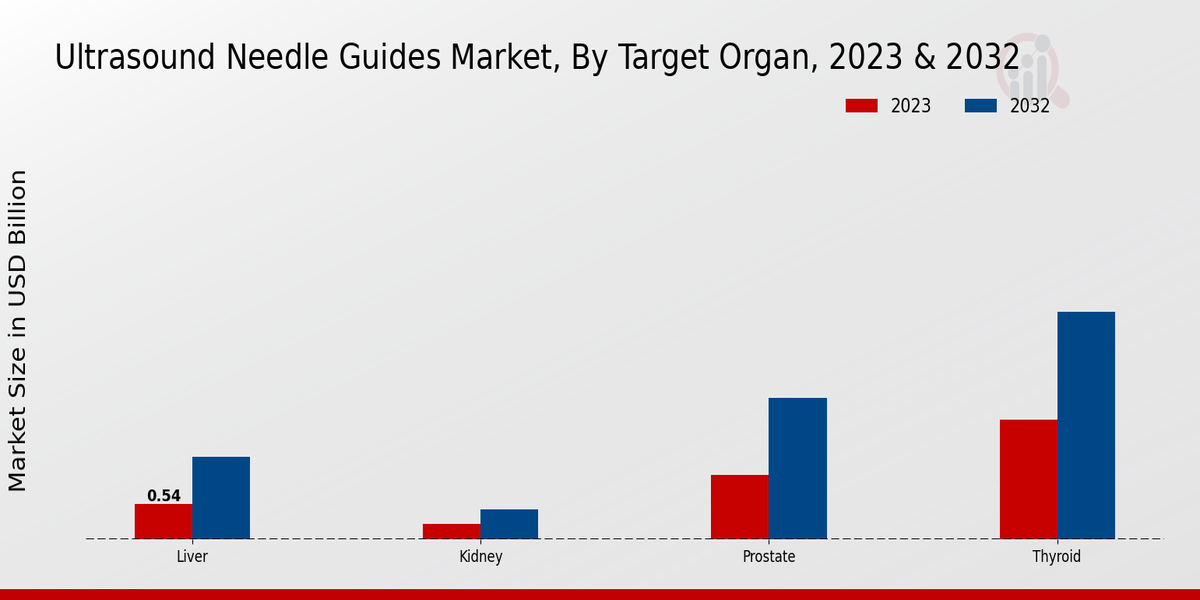 Ultrasound Needle Guides Market, By Target Organ, 2023 & 2032

2023
2032

Market Size in USD Billion

0.54

Liver
Kidney
Prostate
Thyroid