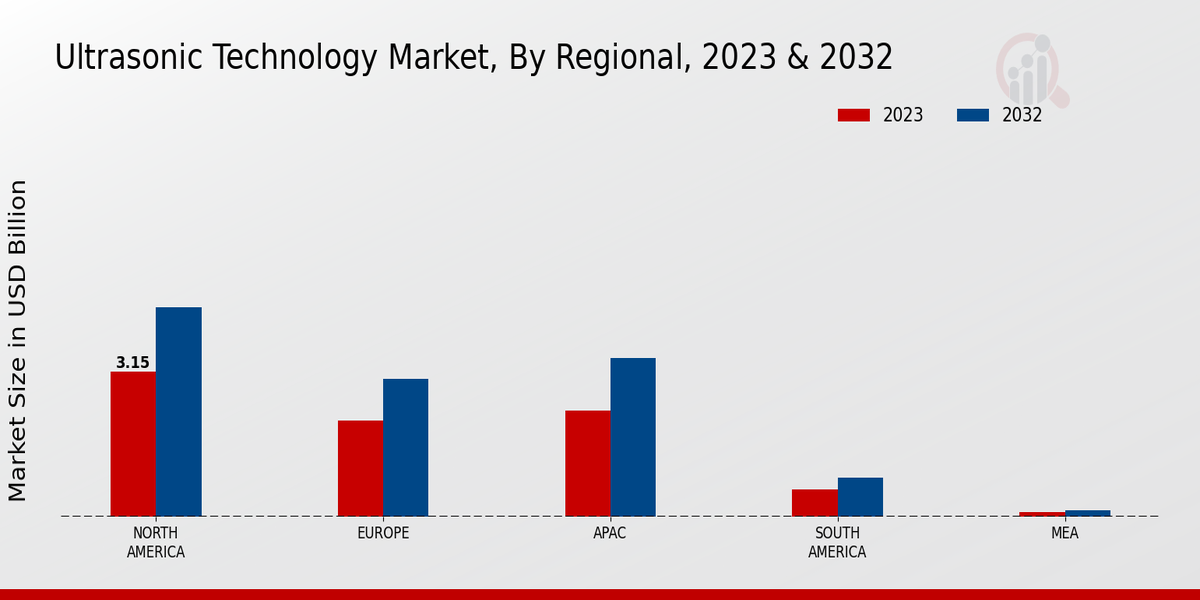 Ultrasonic Technology Market, By Regional, 2023 & 2032

2023
2032

Market Size in USD Billion

3.15

NORTH AMERICA
EUROPE
APAC
SOUTH AMERICA
MEA