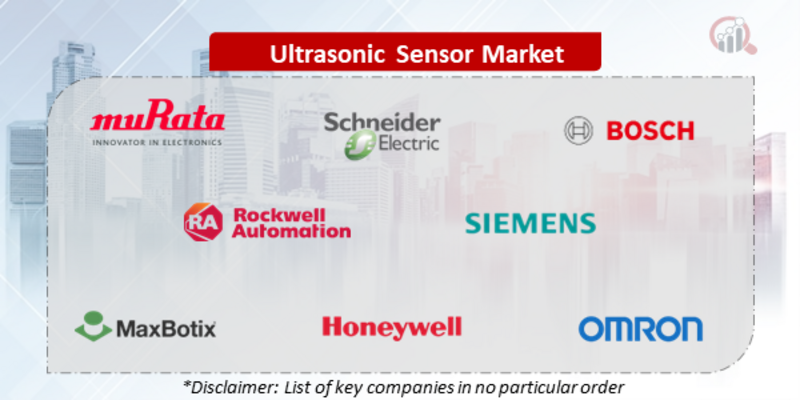 Ultrasonic Sensor Market

muRata
INNOVATOR IN ELECTRONICS

Schneider Electric

BOSCH

RA Rockwell Automation

SIEMENS

MaxBotix

Honeywell

OMRON

*Disclaimer: List of key companies in no particular order