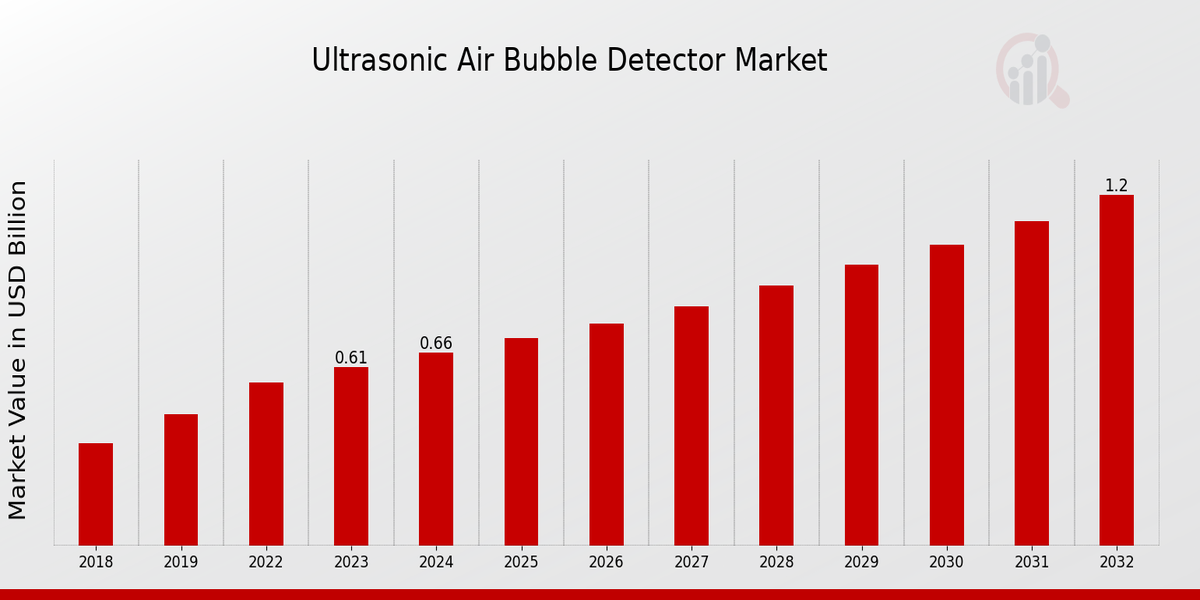 Ultrasonic Air Bubble Detector Market

Market Value in USD Billion

0.61
0.66
1.2

2018
2019
2022
2023
2024
2025
2026
2027
2028
2029
2030
2031
2032