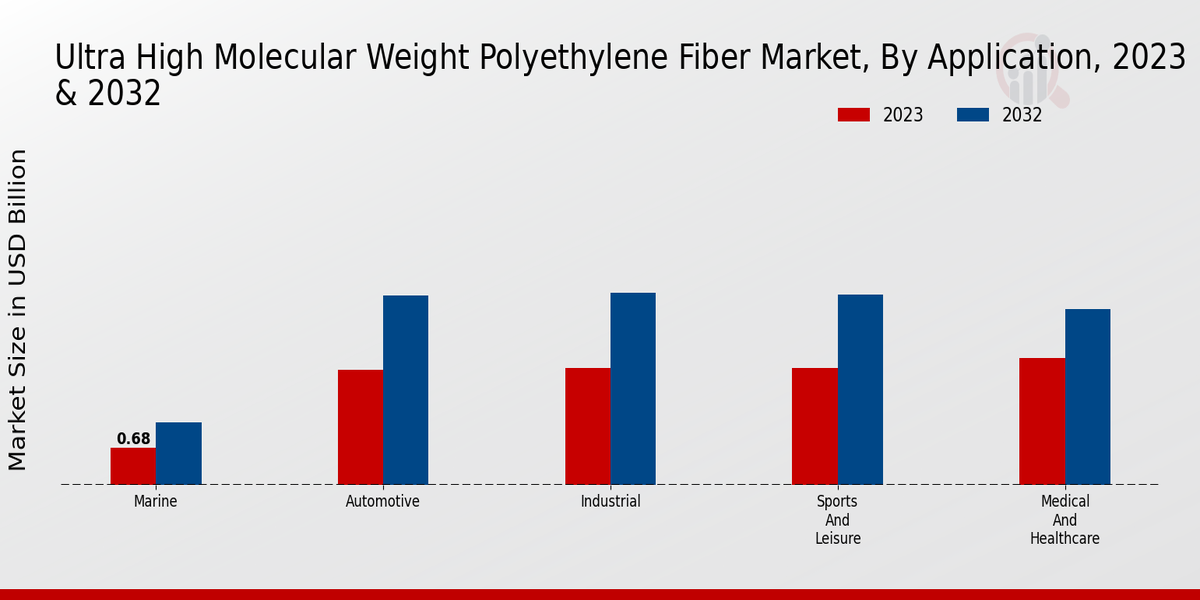 Ultra High Molecular Weight Polyethylene Fiber Market, By Application, 2023 & 2032

2023
2032

Market Size in USD Billion

0.68

Marine
Automotive
Industrial
Sports And Leisure
Medical And Healthcare