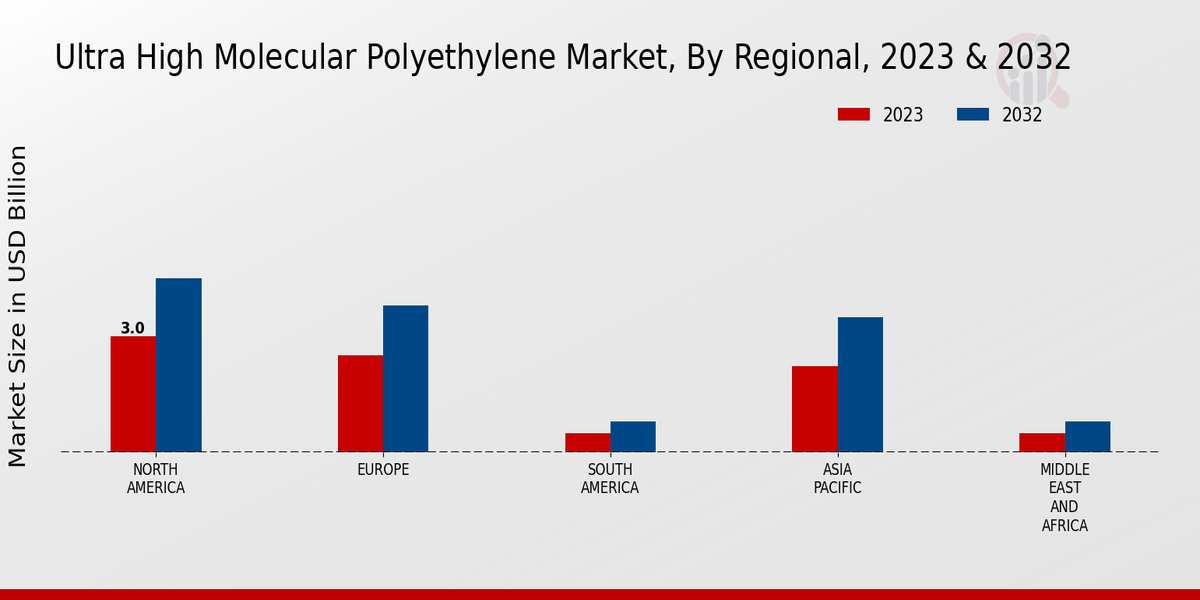 Ultra High Molecular Polyethylene Market, By Regional, 2023 & 2032

2023 2032

Market Size in USD Billion

3.0

NORTH AMERICA

EUROPE

SOUTH AMERICA

ASIA PACIFIC

MIDDLE EAST AND AFRICA