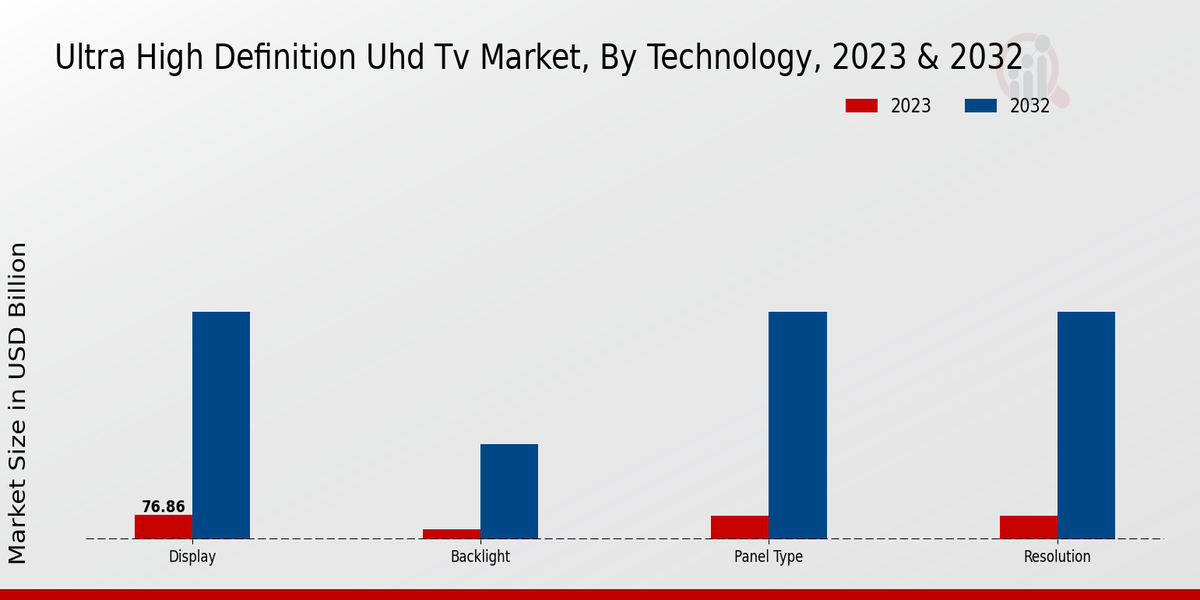 Ultra High Definition Uhd Tv Market, By Technology, 2023 & 2032

2023
2032

Market Size in USD Billion

76.86

Display
Backlight
Panel Type
Resolution