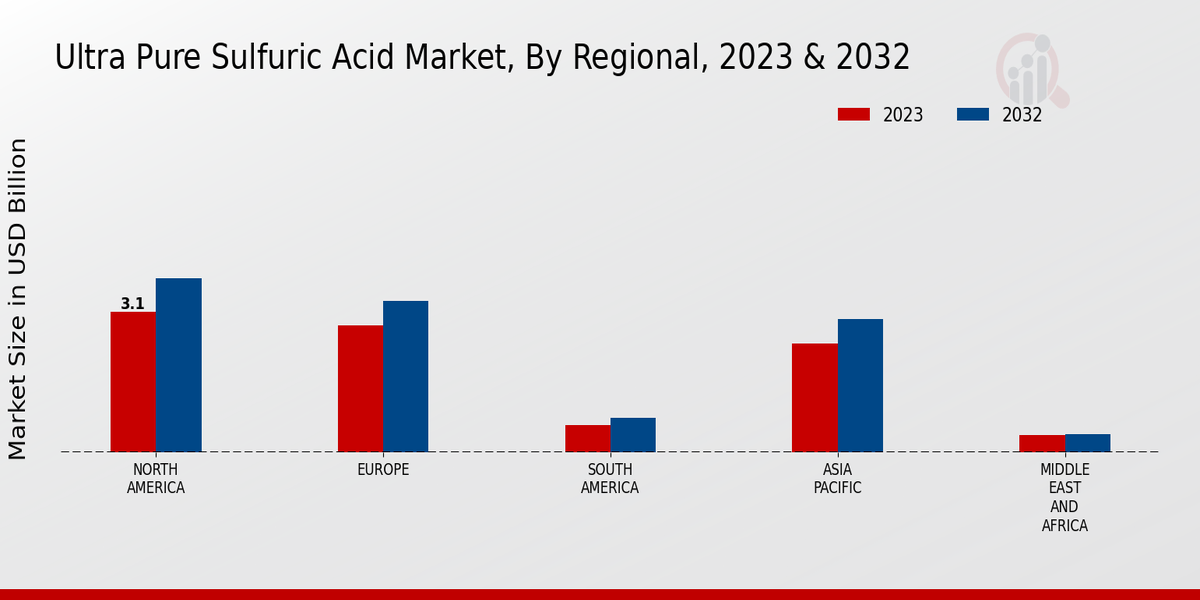 Ultra Pure Sulfuric Acid Market, By Regional, 2023 & 2032

2023
2032

Market Size in USD Billion

3.1

NORTH AMERICA
EUROPE
SOUTH AMERICA
ASIA PACIFIC
MIDDLE EAST AND AFRICA