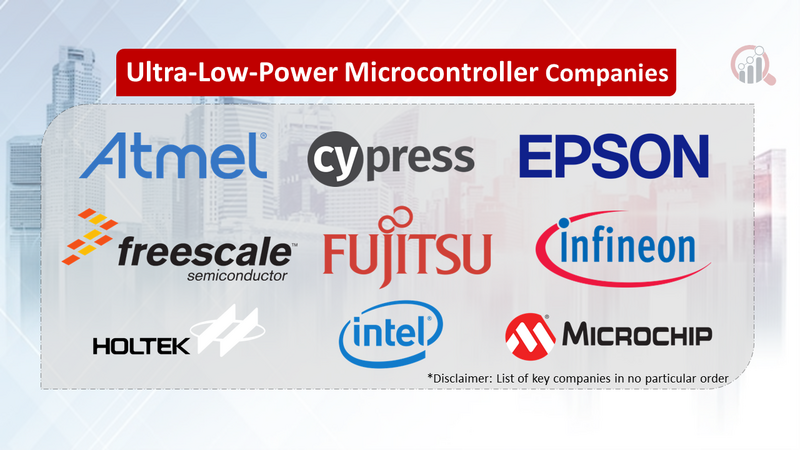 Ultra-Low-Power Microcontroller Companies

Atmel

cypress

EPSON

freescale semiconductor

FUJITSU

infineon

HOLTEK

intel

MICROCHIP

*Disclaimer: List of key companies in no particular order