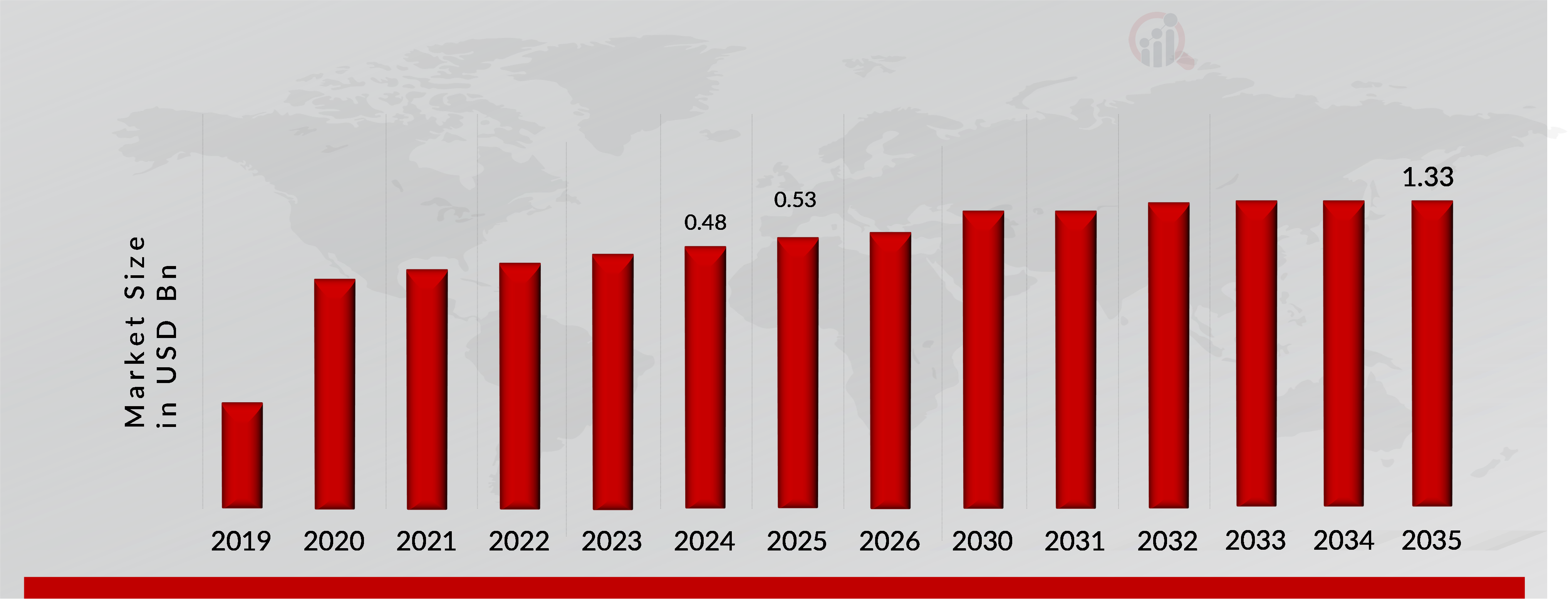 Market Size
in USD Bn

0.48
0.53
1.33

2019
2020
2021
2022
2023
2024
2025
2026
2030
2031
2032
2033
2034
2035