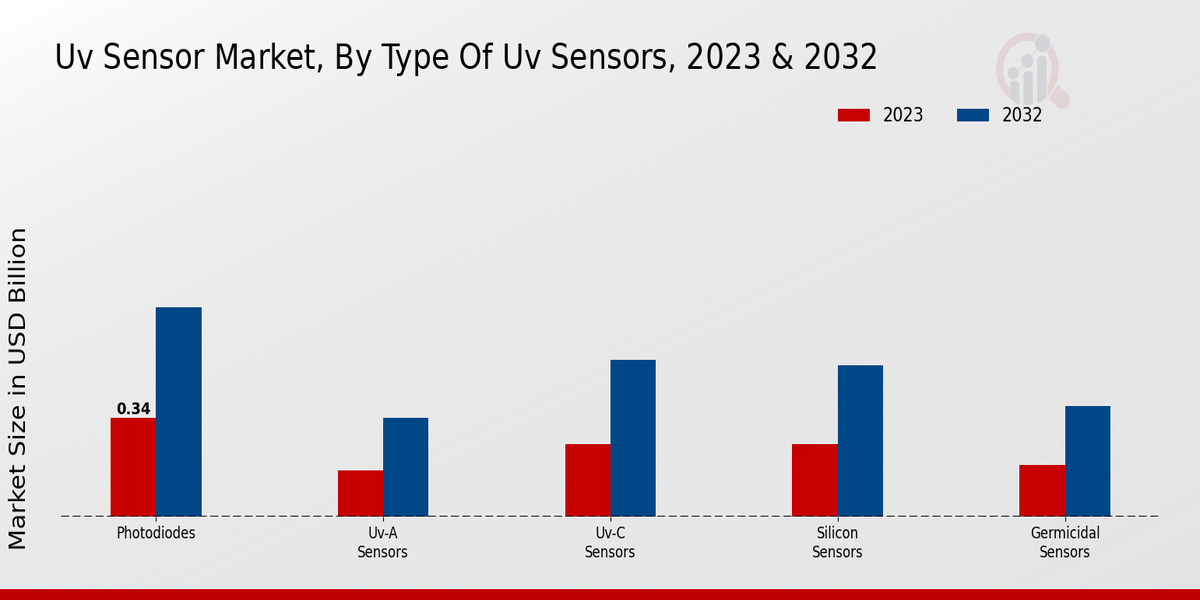 Uv Sensor Market, By Type Of Uv Sensors, 2023 & 2032

2023
2032

Market Size in USD Billion

0.34

Photodiodes
Uv-A Sensors
Uv-C Sensors
Silicon Sensors
Germicidal Sensors