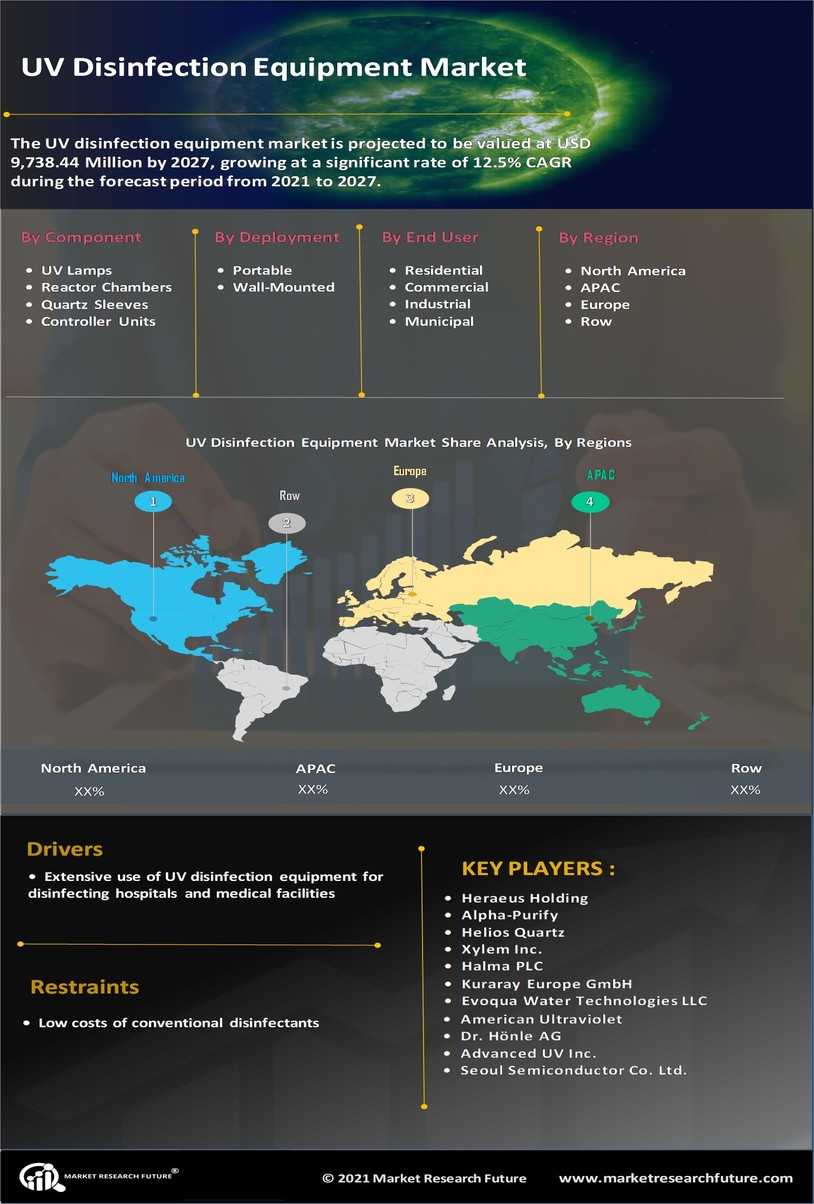 UV Disinfection Equipment Market

The UV disinfection equipment market is projected to be valued at USD 9,738.44 Million by 2027, growing at a significant rate of 12.5% CAGR during the forecast period from 2021 to 2027.

By Component
- UV Lamps
- Reactor Chambers
- Quartz Sleeves
- Controller Units

By Deployment
- Portable
- Wall-Mounted

By End User
- Residential
- Commercial
- Industrial
- Municipal

By Region
- North America
- APAC
- Europe
- Row

UV Disinfection Equipment Market Share Analysis, By Regions

North America
1
Row
2
Europe
3
APAC
4

| North America | APAC | Europe | Row |
|---|---|---|---|
| XX% | XX% | XX% | XX% |

Drivers
- Extensive use of UV disinfection equipment for disinfecting hospitals and medical facilities

Restraints
- Low costs of conventional disinfectants

KEY PLAYERS :
- Heraeus Holding
- Alpha-Purify
- Helios Quartz
- Xylem Inc.
- Halma PLC
- Kuraray Europe GmbH
- Evoqua Water Technologies LLC
- American Ultraviolet
- Dr. Hönle AG
- Advanced UV Inc.
- Seoul Semiconductor Co. Ltd.

MARKET RESEARCH FUTURE®
© 2021 Market Research Future
www.marketresearchfuture.com