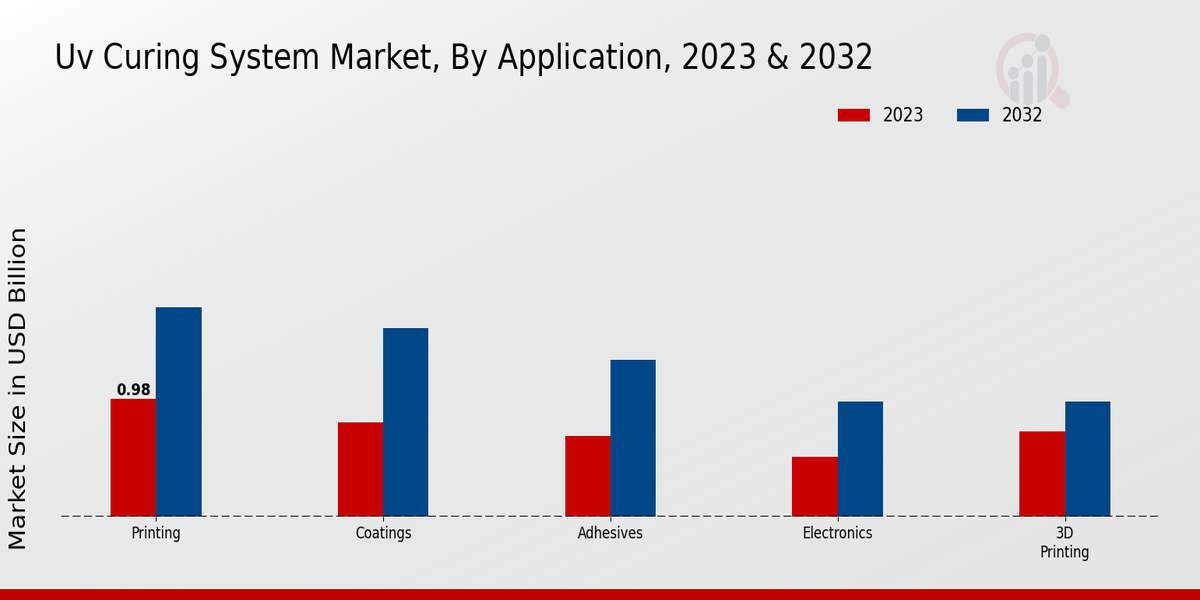 Uv Curing System Market, By Application, 2023 & 2032

2023
2032

Market Size in USD Billion

0.98

Printing
Coatings
Adhesives
Electronics
3D Printing