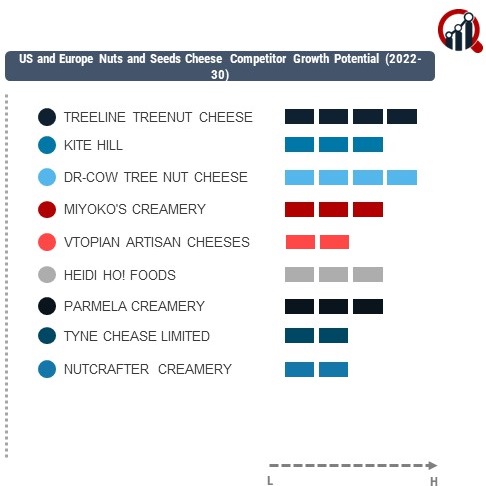 US and Europe Nuts and Seeds Cheese Competitor Growth Potential (2022-30)

TREELINE TREENUT CHEESE

KITE HILL

DR-COW TREE NUT CHEESE

MIYOKO'S CREAMERY

VTOPIAN ARTISAN CHEESES

HEIDI HO! FOODS

PARMELA CREAMERY

TYNE CHEASE LIMITED

NUTCRAFTER CREAMERY

L

H