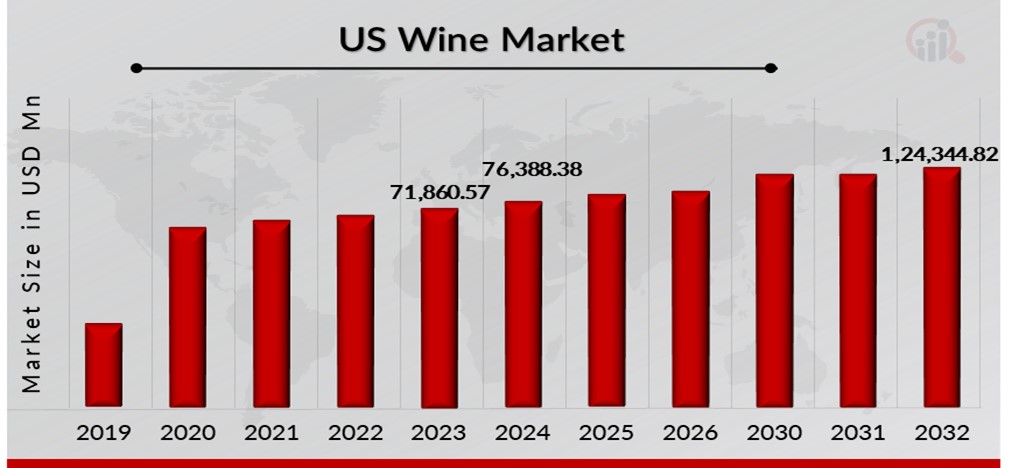 US Wine Market

Market Size in USD Mn

71,860.57
76,388.38
1,24,344.82

2019
2020
2021
2022
2023
2024
2025
2026
2030
2031
2032