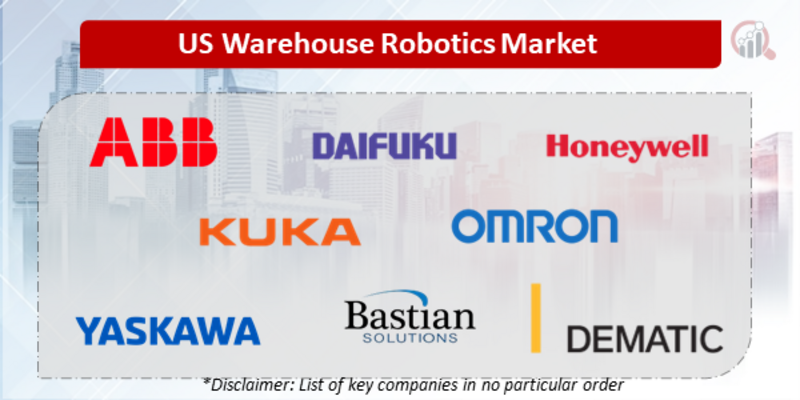 US Warehouse Robotics Market

ABB

DAIFUKU

Honeywell

KUKA

OMRON

YASKAWA

Bastian SOLUTIONS

DEMATIC

*Disclaimer: List of key companies in no particular order