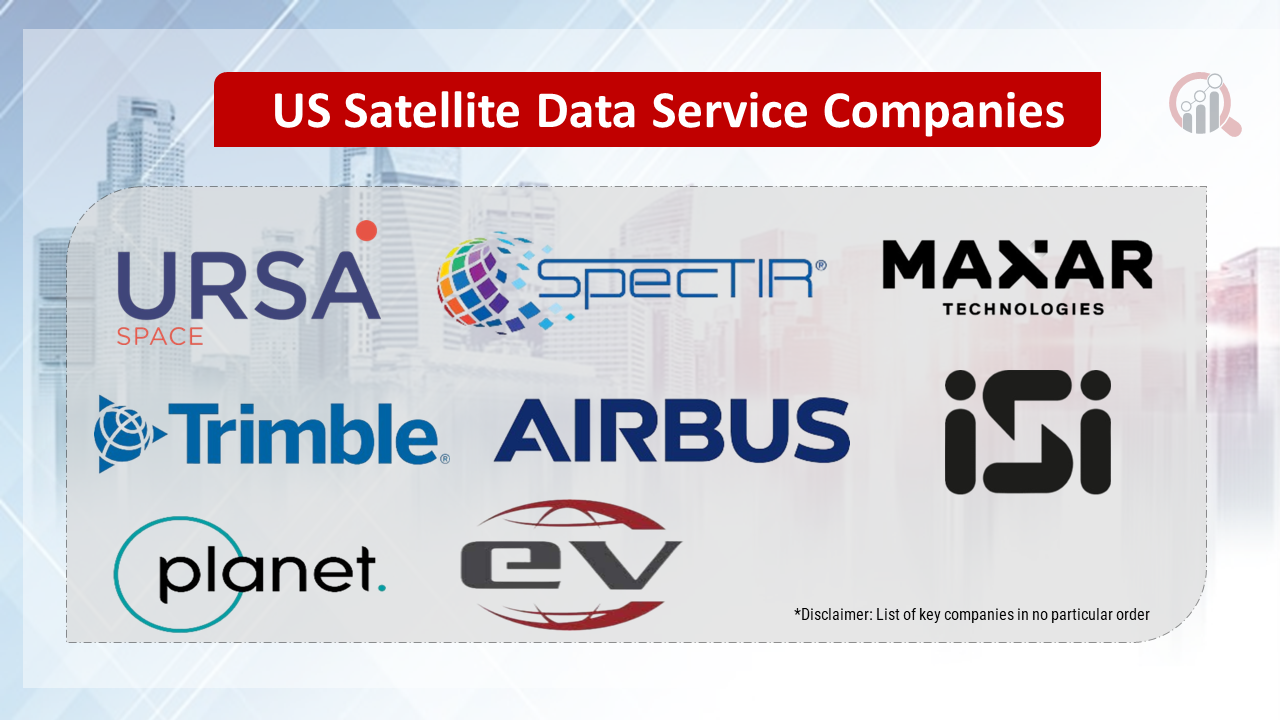 US Satellite Data Service Companies

URSA SPACE

SpecTIR®

MAXAR TECHNOLOGIES

Trimble®

AIRBUS

iSi

planet.

ev

*Disclaimer: List of key companies in no particular order