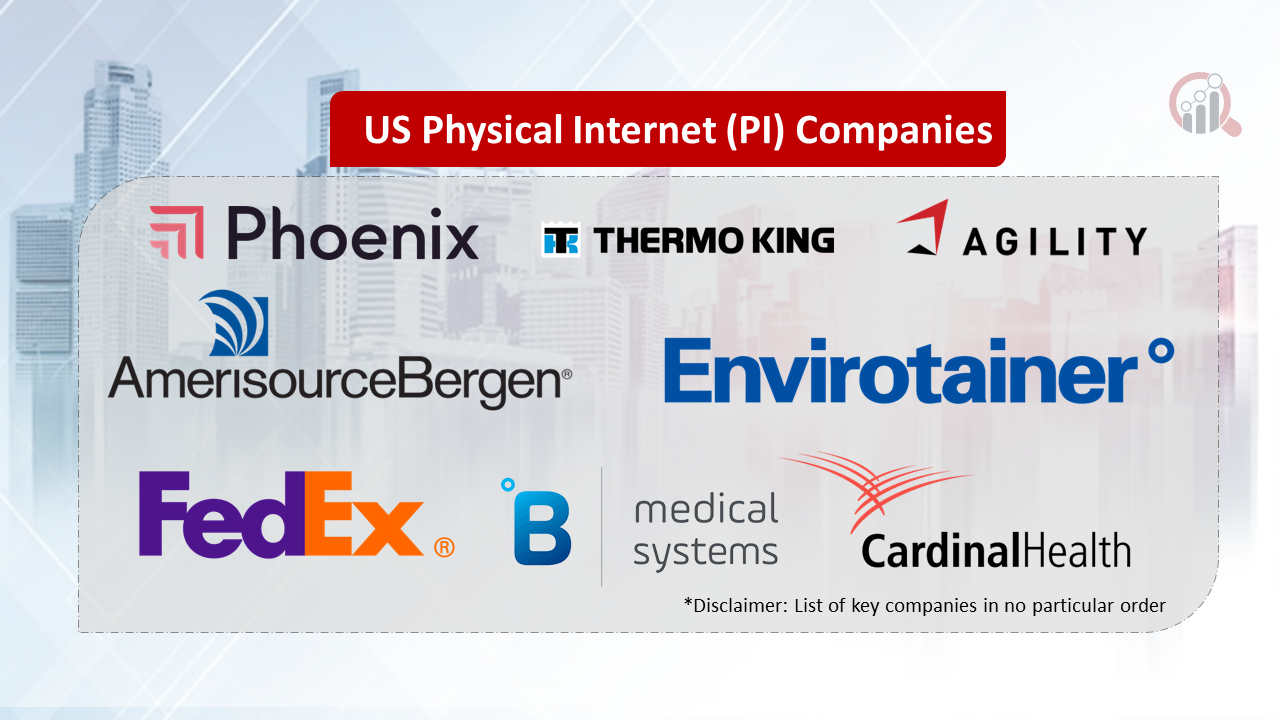 US Physical Internet (PI) Companies

Phoenix

THERMO KING

AGILITY

AmerisourceBergen®

Envirotainer

FedEx®

B medical systems

CardinalHealth

*Disclaimer: List of key companies in no particular order