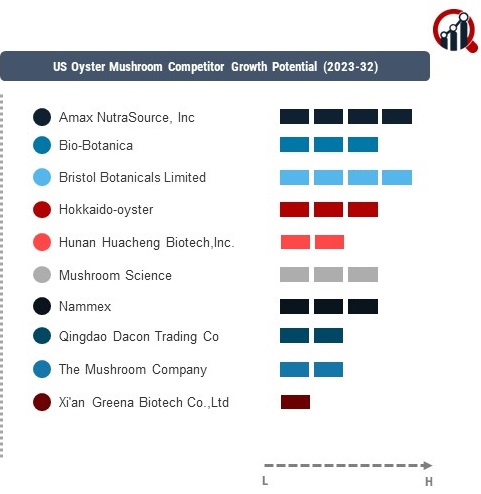 US Oyster Mushroom Competitor Growth Potential (2023-32)

Amax NutraSource, Inc

Bio-Botanica

Bristol Botanicals Limited

Hokkaido-oyster

Hunan Huacheng Biotech,Inc.

Mushroom Science

Nammex

Qingdao Dacon Trading Co

The Mushroom Company

Xi'an Greena Biotech Co.,Ltd

L

H