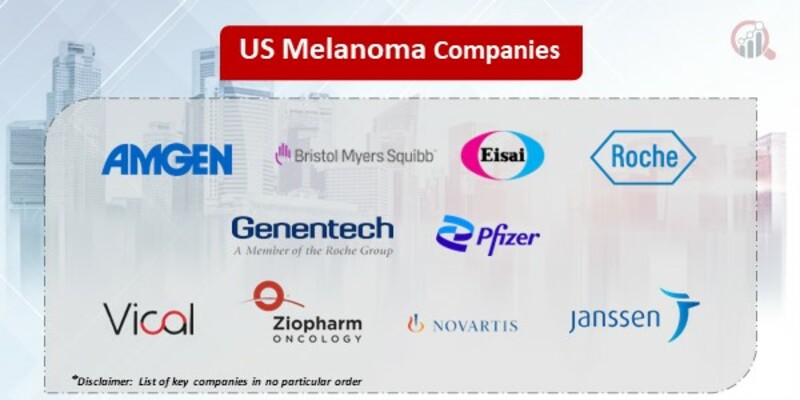 US Melanoma Companies

AMGEN

Bristol Myers Squibb

Eisai

Roche

Genentech
A Member of the Roche Group

Pfizer

Vical

Ziopharm
ONCOLOGY

NOVARTIS

janssen

*Disclaimer: List of key companies in no particular order