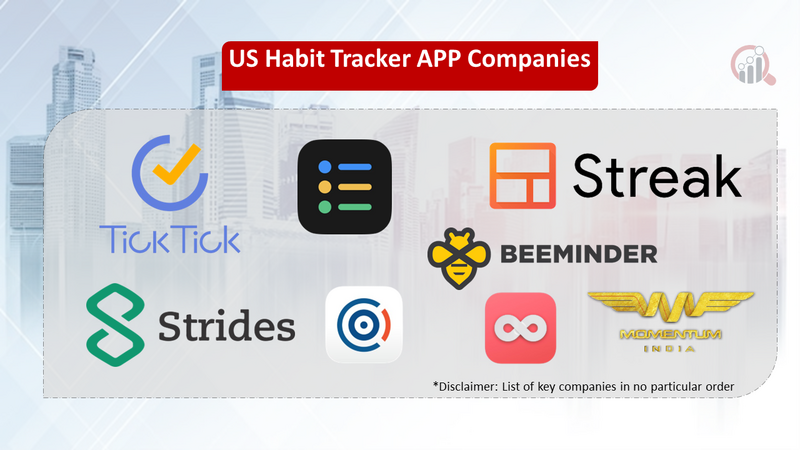 US Habit Tracker APP Companies

TickTick

Streak

BEEMINDER

Strides

MOMENTUM
INDIA

*Disclaimer: List of key companies in no particular order